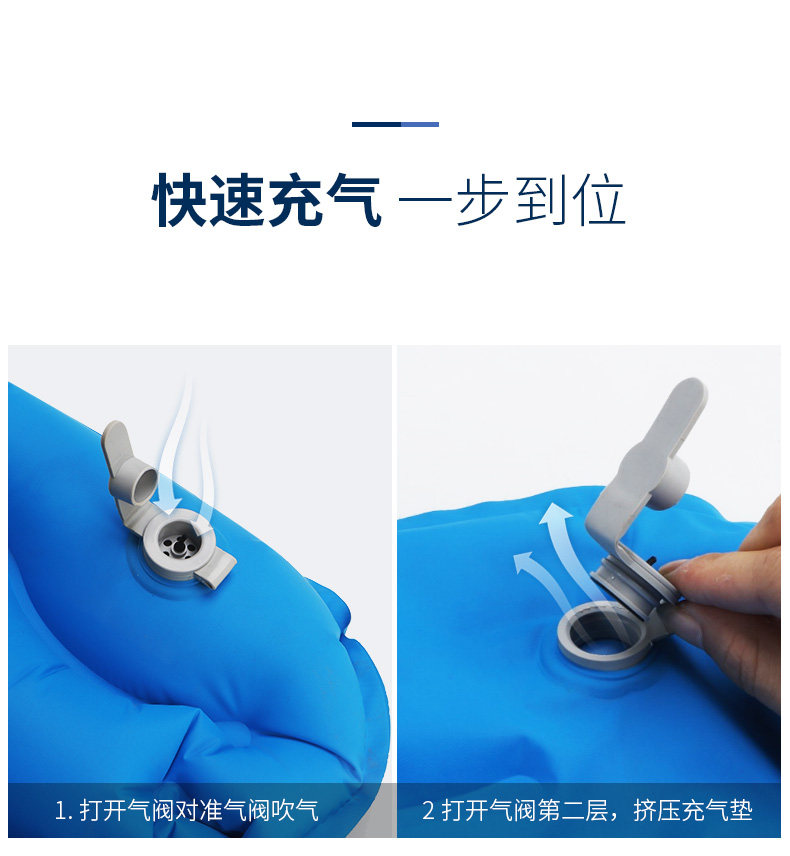 快速充气 一步到位

1. 打开气阀对准气阀吹气

2 打开气阀第二层，挤压充气垫