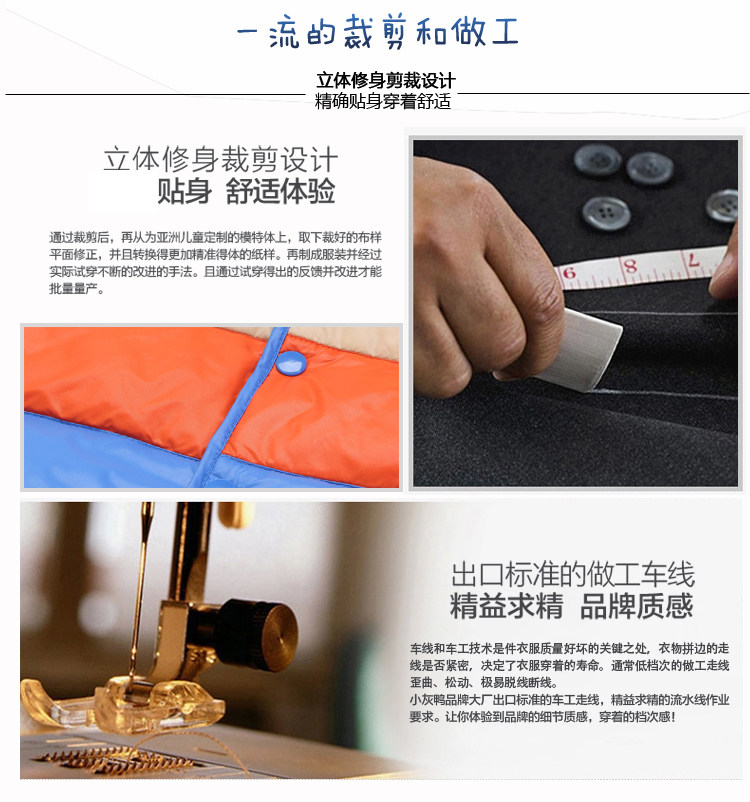 一流的裁剪和做工

立体修身剪裁设计
精确贴身穿着舒适

立体修身裁剪设计
贴身 舒适体验

通过裁剪后，再从为亚洲儿童定制的模特体上，取下裁好的布样平面修正，并且转换得更加精准得体的纸样。再制成服装并经过实际试穿不断的改进的手法。且通过试穿得出的反馈并改进才能批量量产。

6 8 L

出口标准的做工车线
精益求精 品牌质感

车线和车工技术是件衣服质量好坏的关键之处，衣物拼边的走线是否紧密，决定了衣服穿着的寿命。通常低档次的做工走线歪曲、松动、极易脱线断线。
小灰鸭品牌大厂出口标准的车工走线，精益求精的流水线作业要求。让你体验到品牌的细节质感，穿着的档次感！