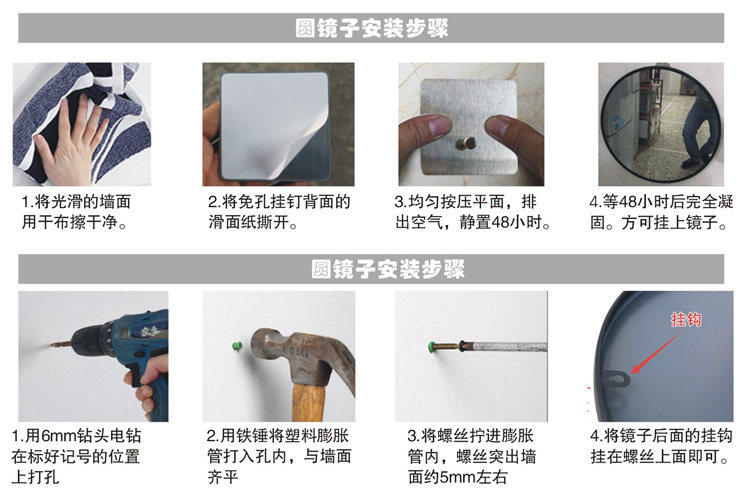 圆镜子安装步骤

1.将光滑的墙面用干布擦干净。

2.将免孔挂钉背面的滑面纸撕开。

3.均匀按压平面，排出空气，静置48小时。

4.等48小时后完全凝固。方可挂上镜子。

圆镜子安装步骤

1.用6mm钻头电钻在标好记号的位置上打孔

2.用铁锤将塑料膨胀管打入孔内，与墙面齐平

3.将螺丝拧进膨胀管内，螺丝突出墙面约5mm左右

挂钩

4.将镜子后面的挂钩挂在螺丝上面即可。