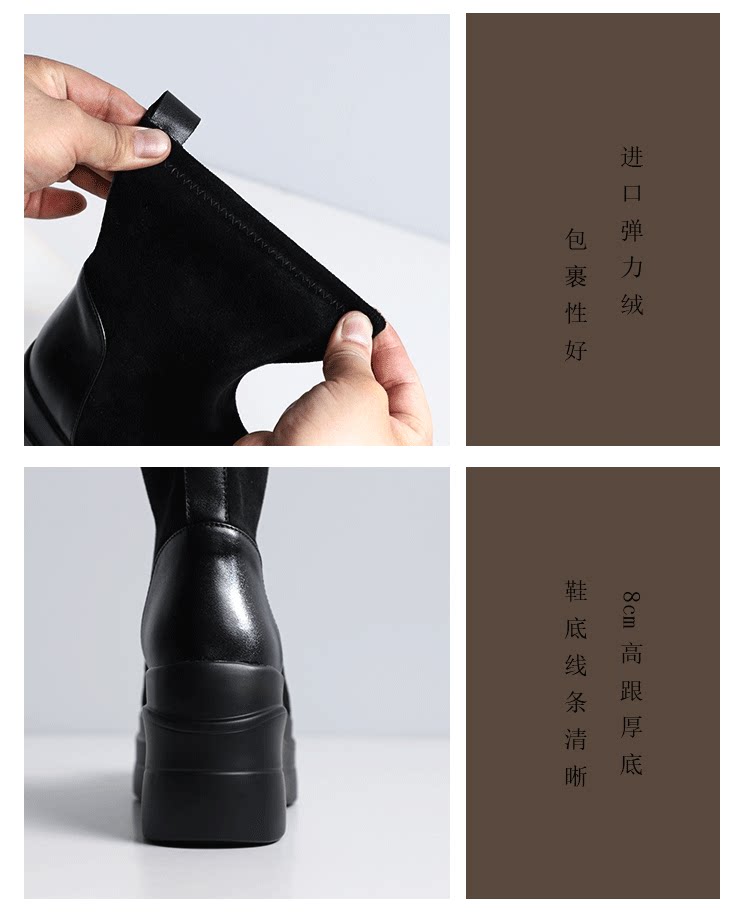 进口弹力绒

包裹性好

8cm高跟厚底

鞋底线条清晰