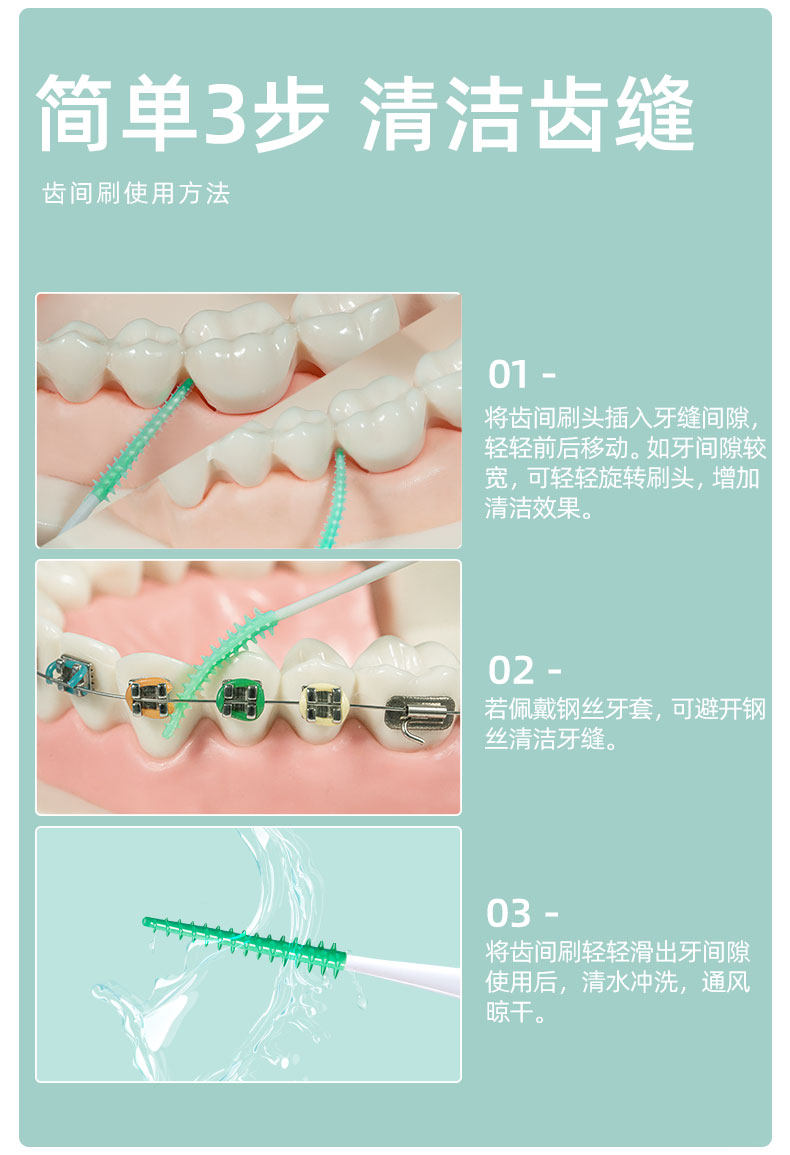 简单3步 清洁齿缝

齿间刷使用方法

01 -

将齿间刷头插入牙缝间隙，轻轻前后移动。如牙间隙较宽，可轻轻旋转刷头，增加清洁效果。

02 -

若佩戴钢丝牙套，可避开钢丝清洁牙缝。

03 -

将齿间刷轻轻滑出牙间隙使用后，清水冲洗，通风晾干。