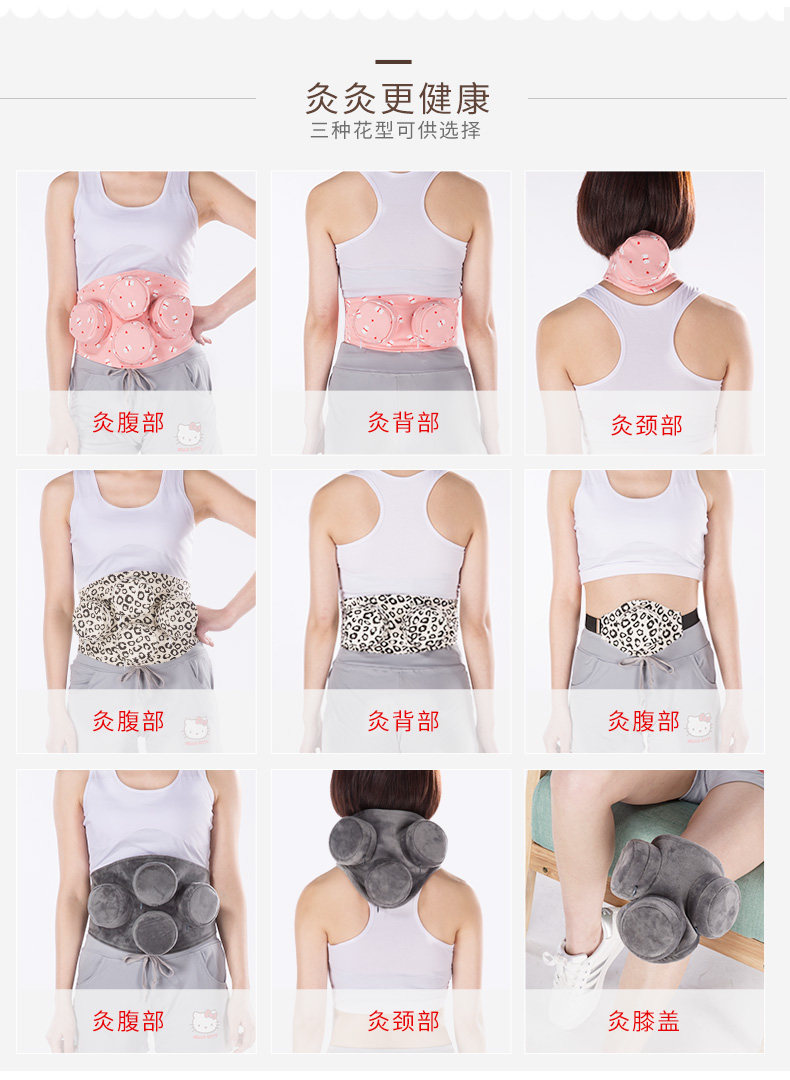 灸灸更健康
三种花型可供选择

灸腹部

灸背部

灸颈部

灸腹部

灸背部

灸腹部

灸腹部

灸颈部

灸膝盖