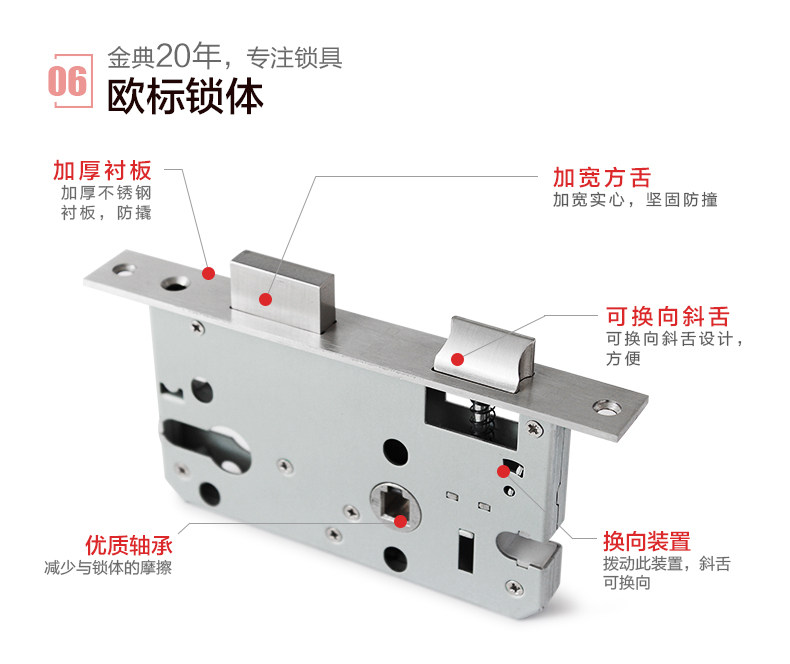 06
金典20年，专注锁具
欧标锁体

加厚衬板
加厚不锈钢衬板，防撬

加宽方舌
加宽实心，坚固防撞

可换向斜舌
可换向斜舌设计，方便

优质轴承
减少与锁体的摩擦

换向装置
拨动此装置，斜舌可换向