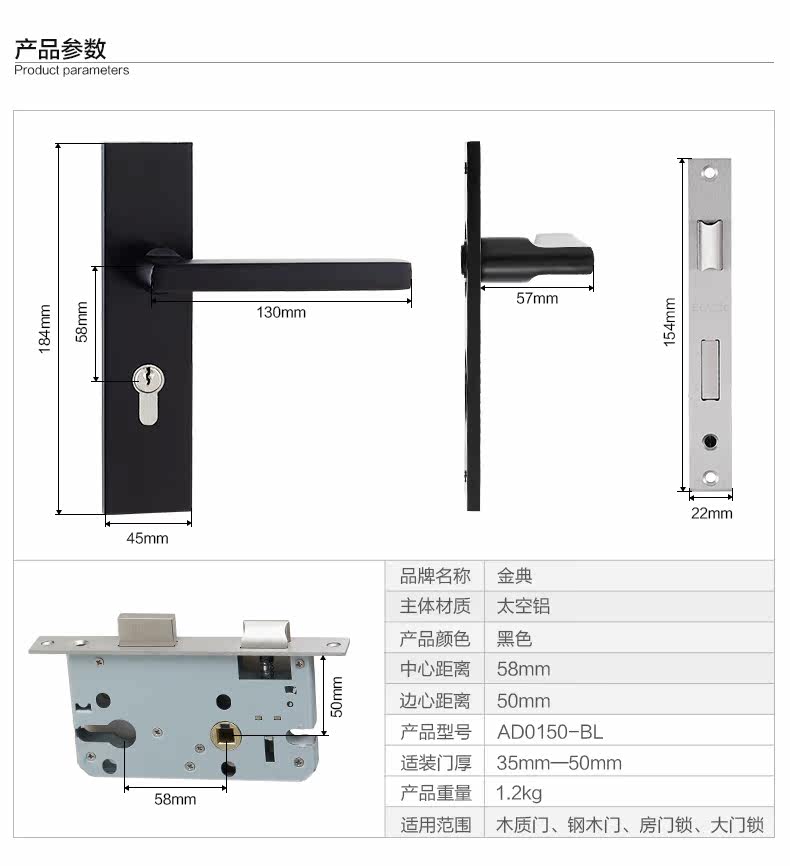 产品参数
Product parameters

184mm
58mm
130mm
45mm
57mm
154mm
22mm

50mm
58mm

| 品牌名称 | 金典 |
|---|---|
| 主体材质 | 太空铝 |
| 产品颜色 | 黑色 |
| 中心距离 | 58mm |
| 边心距离 | 50mm |
| 产品型号 | AD0150-BL |
| 适装门厚 | 35mm—50mm |
| 产品重量 | 1.2kg |
| 适用范围 | 木质门、钢木门、房门锁、大门锁 |