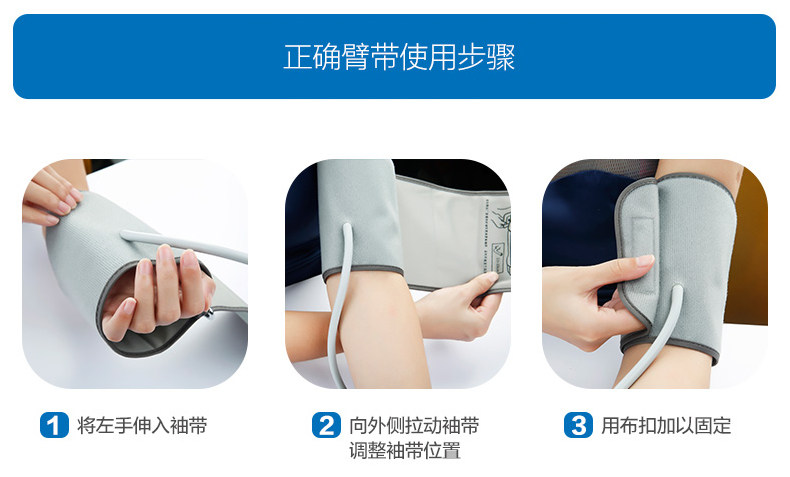 正确臂带使用步骤

1 将左手伸入袖带

2 向外侧拉动袖带 调整袖带位置

3 用布扣加以固定