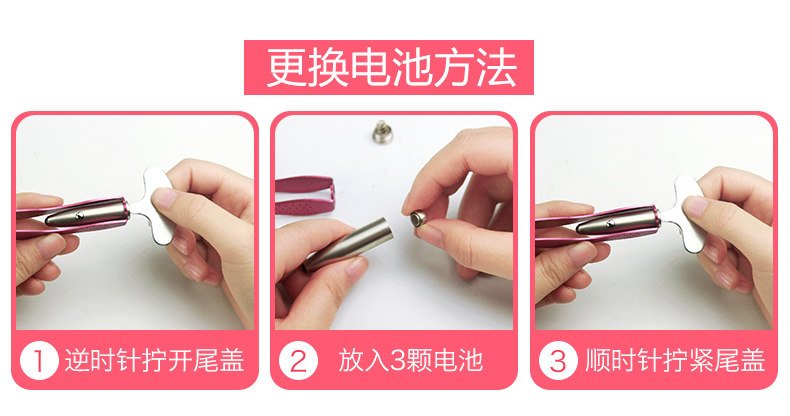 更换电池方法

1 逆时针拧开尾盖

2 放入3颗电池

3 顺时针拧紧尾盖