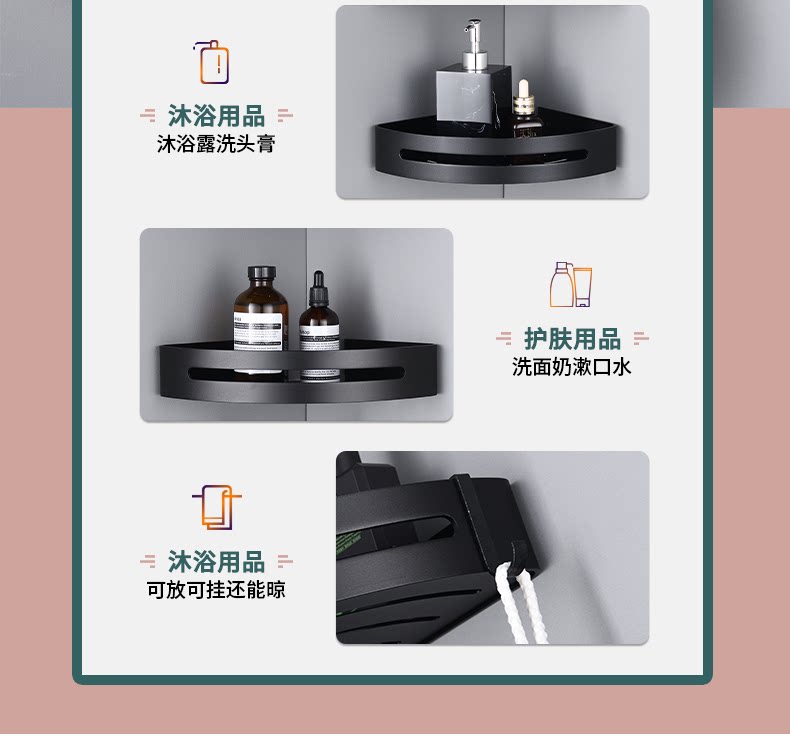 沐浴用品
沐浴露洗头膏

护肤用品
洗面奶漱口水

沐浴用品
可放可挂还能晾