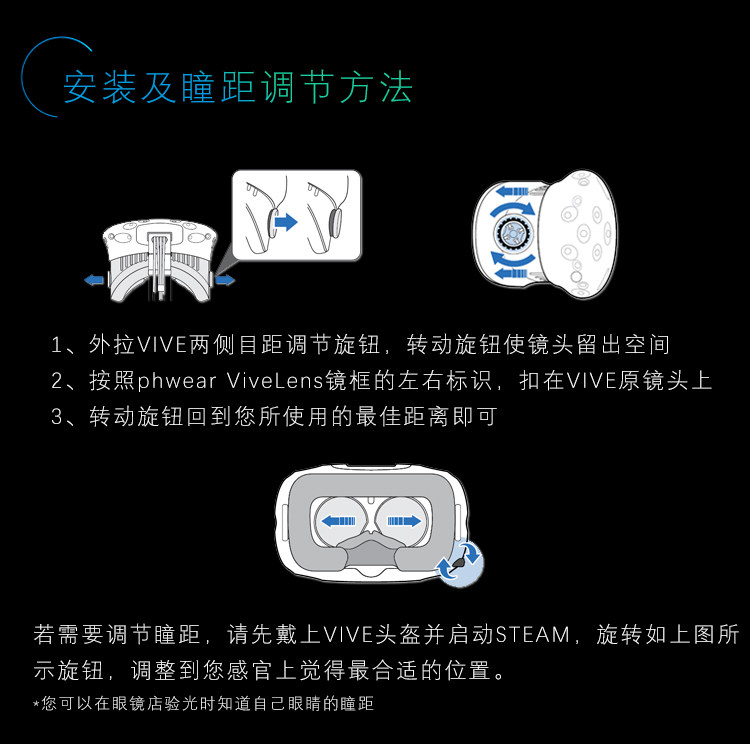 安装及瞳距调节方法

1、外拉VIVE两侧目距调节旋钮，转动旋钮使镜头留出空间
2、按照phwear ViveLens镜框的左右标识，扣在VIVE原镜头上
3、转动旋钮回到您所使用的最佳距离即可

若需要调节瞳距，请先戴上VIVE头盔并启动STEAM，旋转如上图所示旋钮，调整到您感官上觉得最合适的位置。

*您可以在眼镜店验光时知道自己眼睛的瞳距