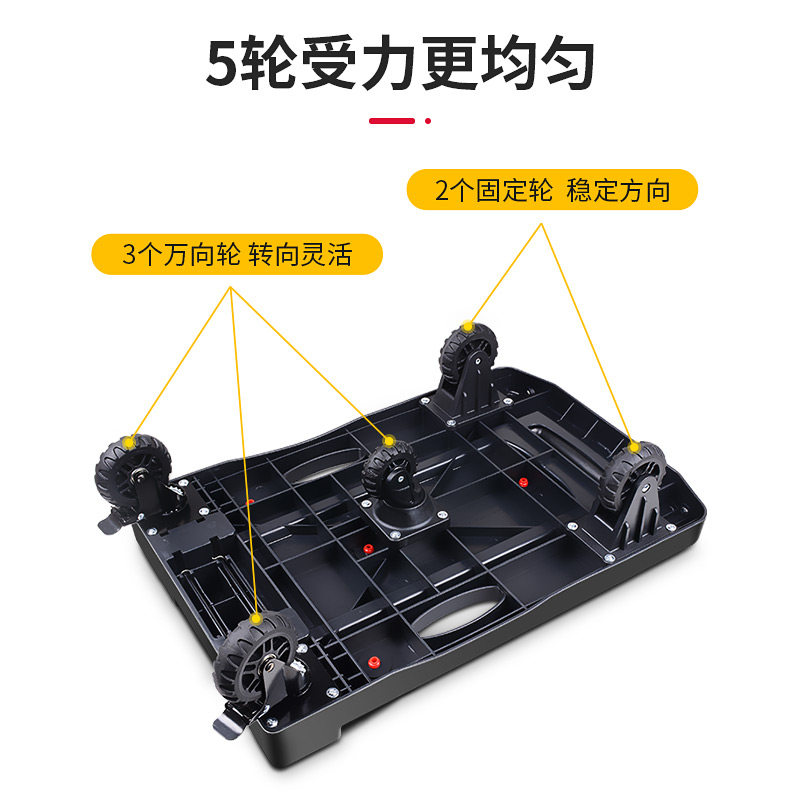 5轮受力更均匀

2个固定轮 稳定方向

3个万向轮 转向灵活