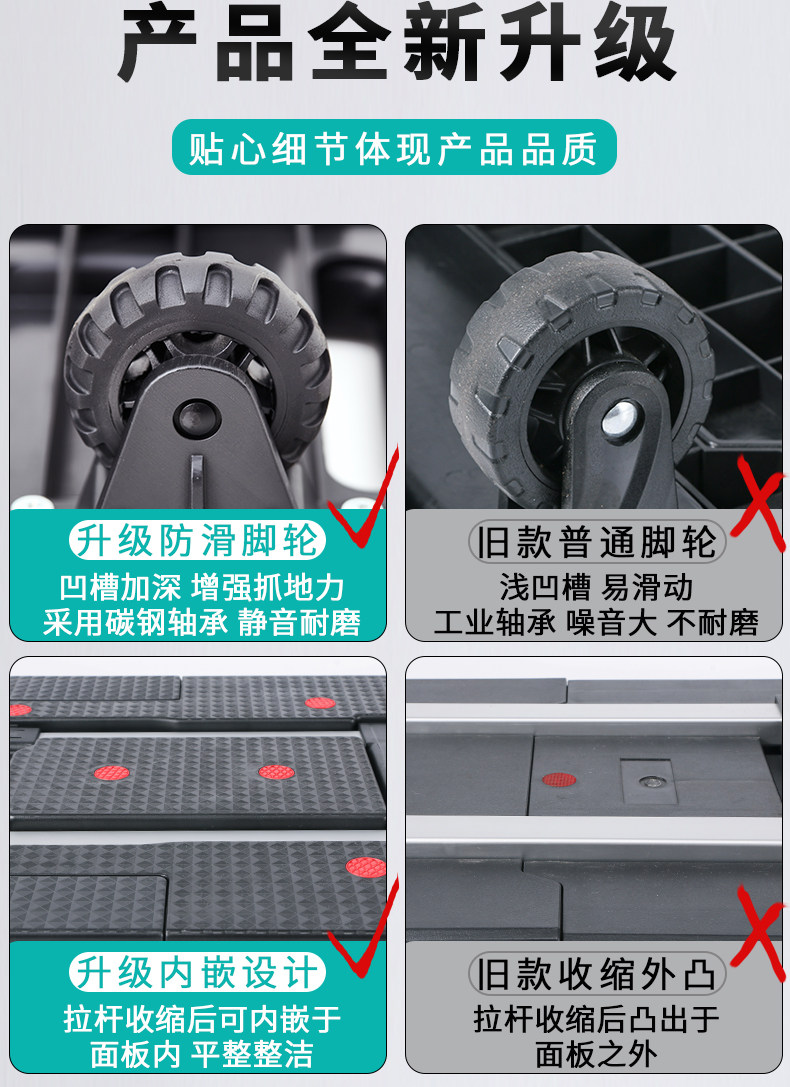 产品全新升级

贴心细节体现产品品质

升级防滑脚轮
凹槽加深 增强抓地力
采用碳钢轴承 静音耐磨

旧款普通脚轮
浅凹槽 易滑动
工业轴承 噪音大 不耐磨

升级内嵌设计
拉杆收缩后可内嵌于
面板内 平整整洁

旧款收缩外凸
拉杆收缩后凸出于
面板之外