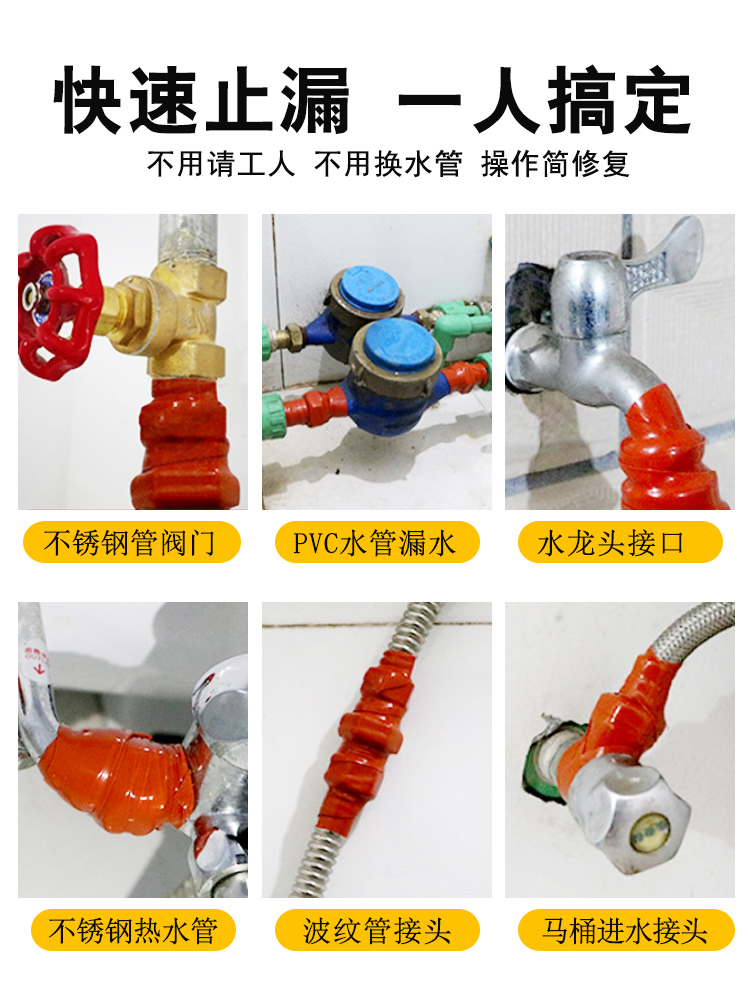 快速止漏 一人搞定

不用请工人 不用换水管 操作简修复

不锈钢管阀门

PVC水管漏水

水龙头接口

不锈钢热水管

波纹管接头

马桶进水接头