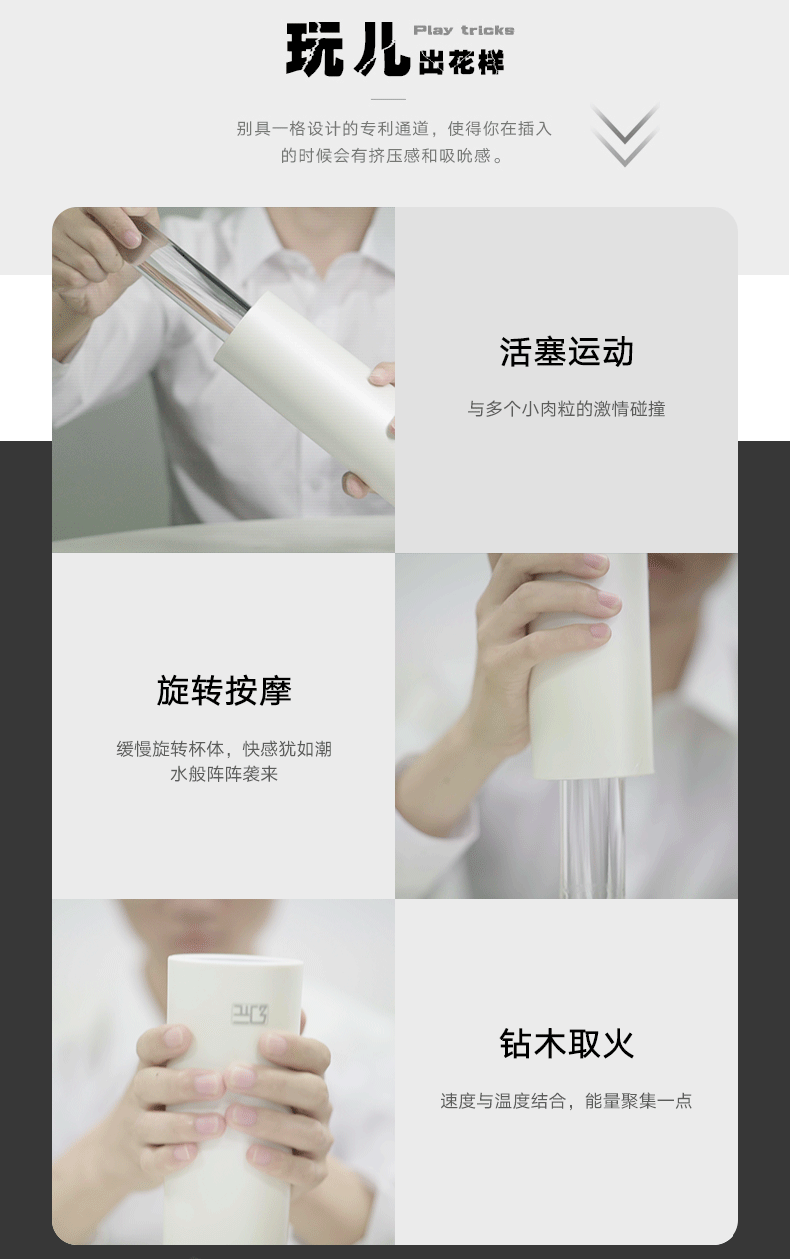 玩儿 Play tricks 出花样

别具一格设计的专利通道，使得你在插入的时候会有挤压感和吸吮感。

活塞运动

与多个小肉粒的激情碰撞

旋转按摩

缓慢旋转杯体，快感犹如潮水般阵阵袭来

钻木取火

速度与温度结合，能量聚集一点