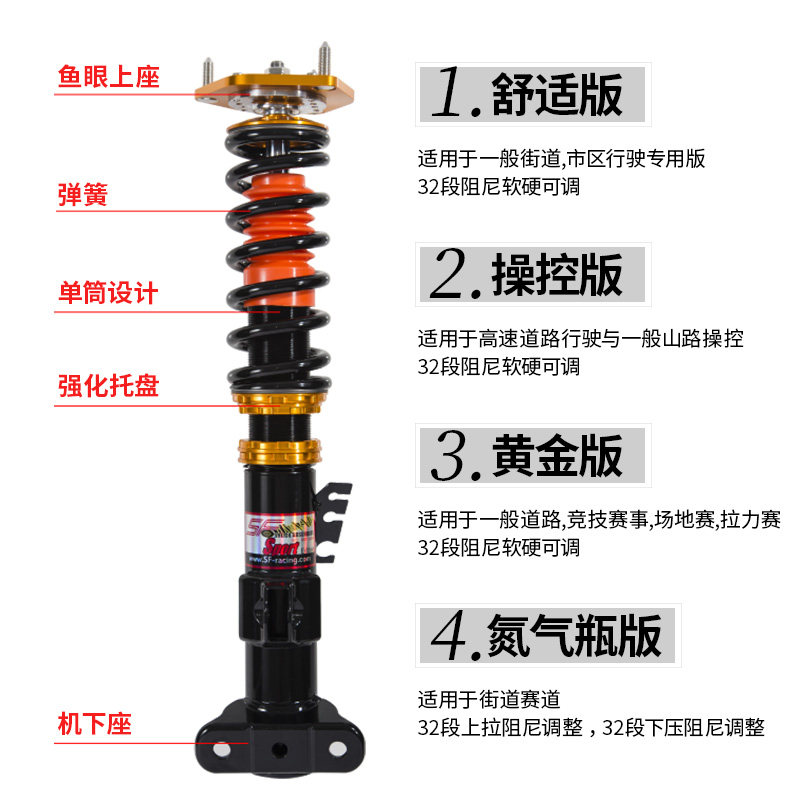 鱼眼上座

弹簧

单筒设计

强化托盘

机下座

SF Sport
www.SF-racing.com

1.舒适版

适用于一般街道,市区行驶专用版
32段阻尼软硬可调

2.操控版

适用于高速道路行驶与一般山路操控
32段阻尼软硬可调

3.黄金版

适用于一般道路,竞技赛事,场地赛,拉力赛
32段阻尼软硬可调

4.氮气瓶版

适用于街道赛道
32段上拉阻尼调整，32段下压阻尼调整