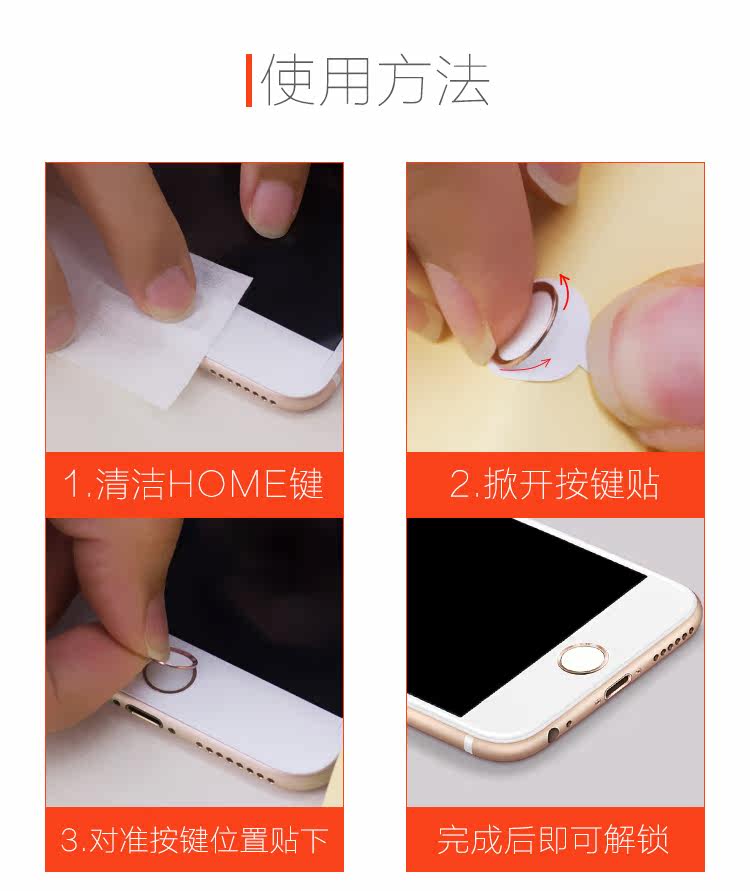 使用方法

1.清洁HOME键

2.掀开按键贴

3.对准按键位置贴下

完成后即可解锁