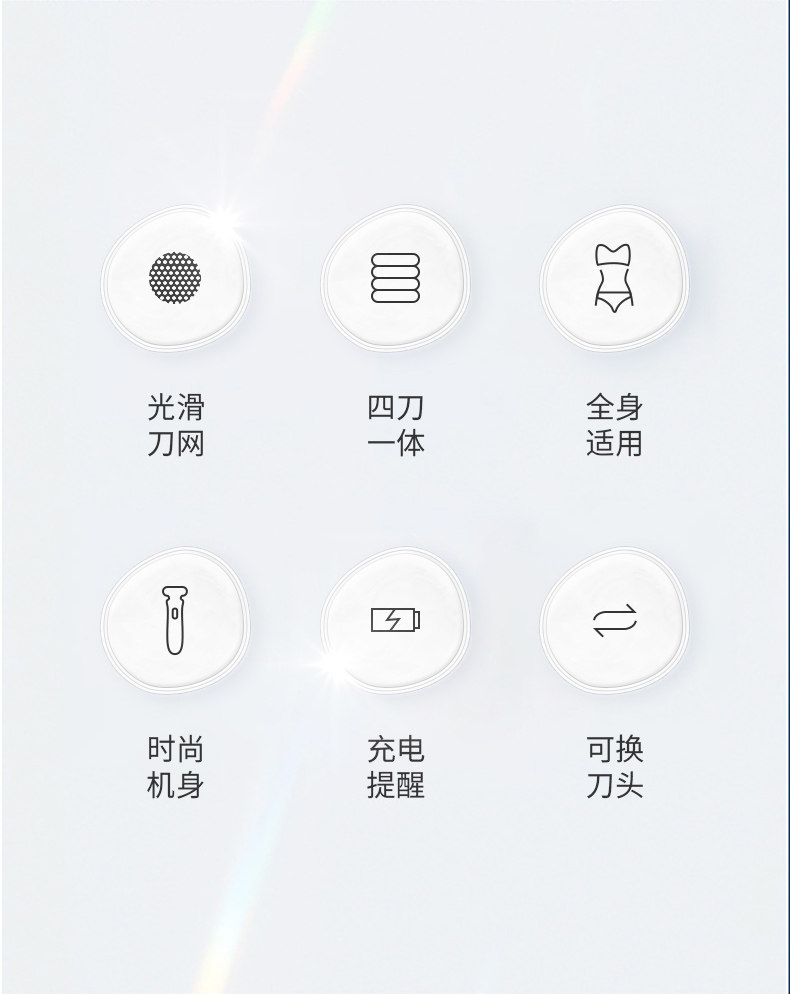 光滑
刀网

四刀
一体

全身
适用

时尚
机身

充电
提醒

可换
刀头