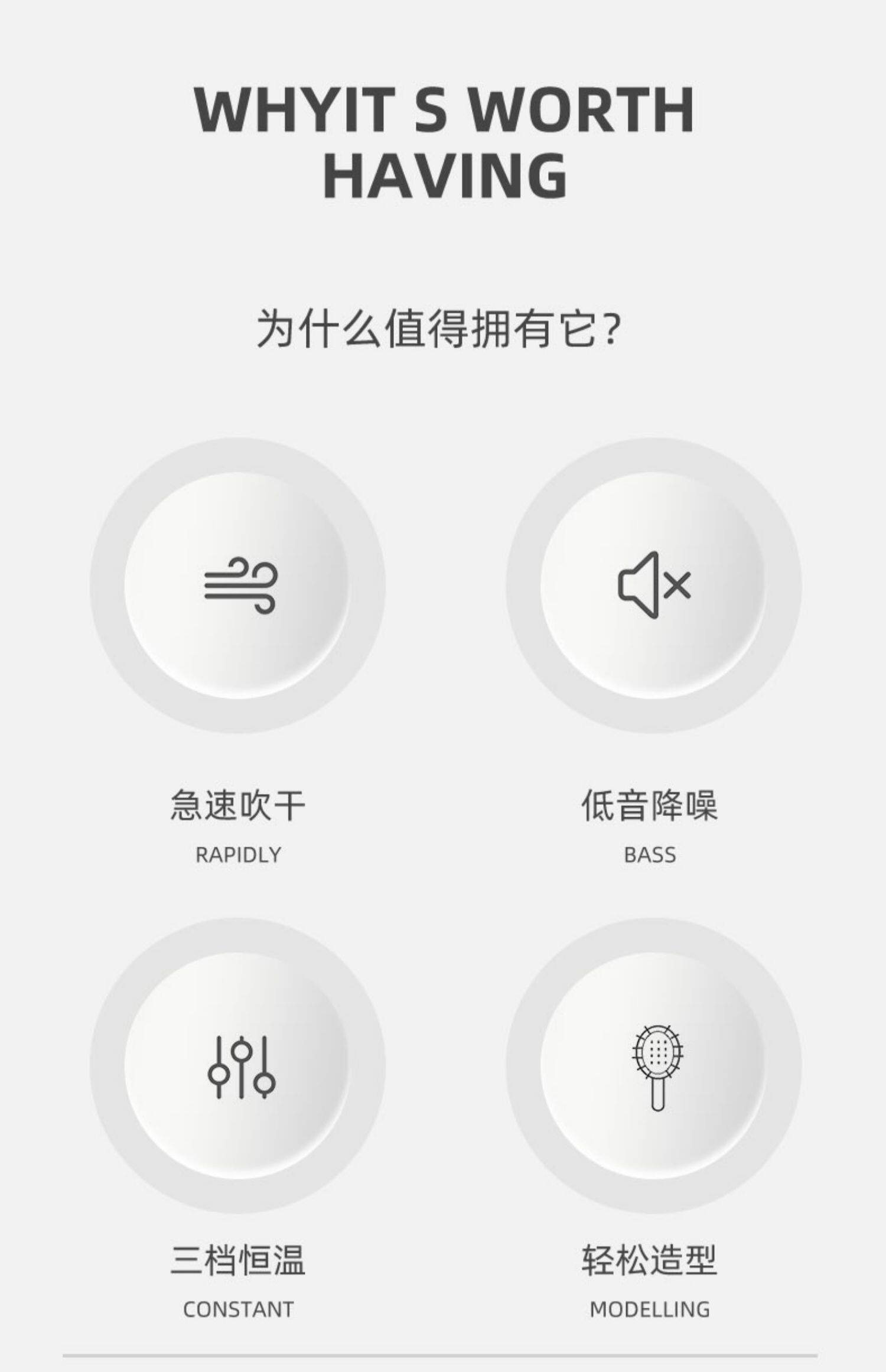 WHYIT S WORTH
HAVING

为什么值得拥有它?

急速吹干
RAPIDLY

低音降噪
BASS

三档恒温
CONSTANT

轻松造型
MODELLING