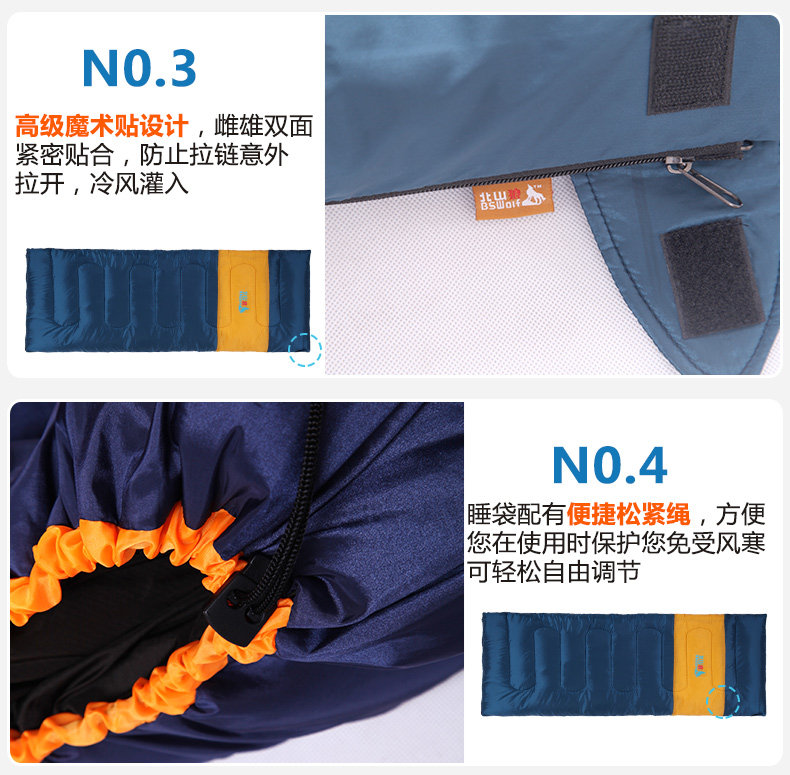 N0.3

高级魔术贴设计，雌雄双面紧密贴合，防止拉链意外拉开，冷风灌入

北山狼
BSWolf™

N0.4

睡袋配有便捷松紧绳，方便您在使用时保护您免受风寒可轻松自由调节