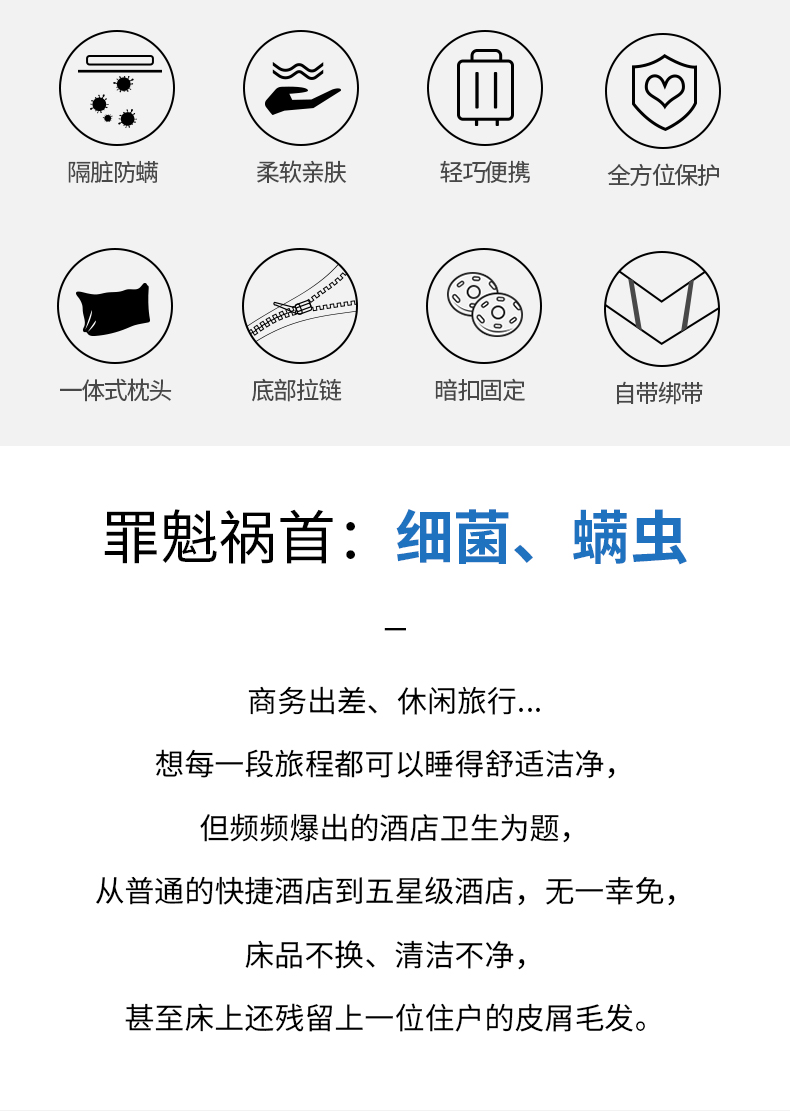 隔脏防螨 柔软亲肤 轻巧便携 全方位保护

一体式枕头 底部拉链 暗扣固定 自带绑带

罪魁祸首：细菌、螨虫

—

商务出差、休闲旅行...

想每一段旅程都可以睡得舒适洁净，

但频频爆出的酒店卫生为题，

从普通的快捷酒店到五星级酒店，无一幸免，

床品不换、清洁不净，

甚至床上还残留上一位住户的皮屑毛发。