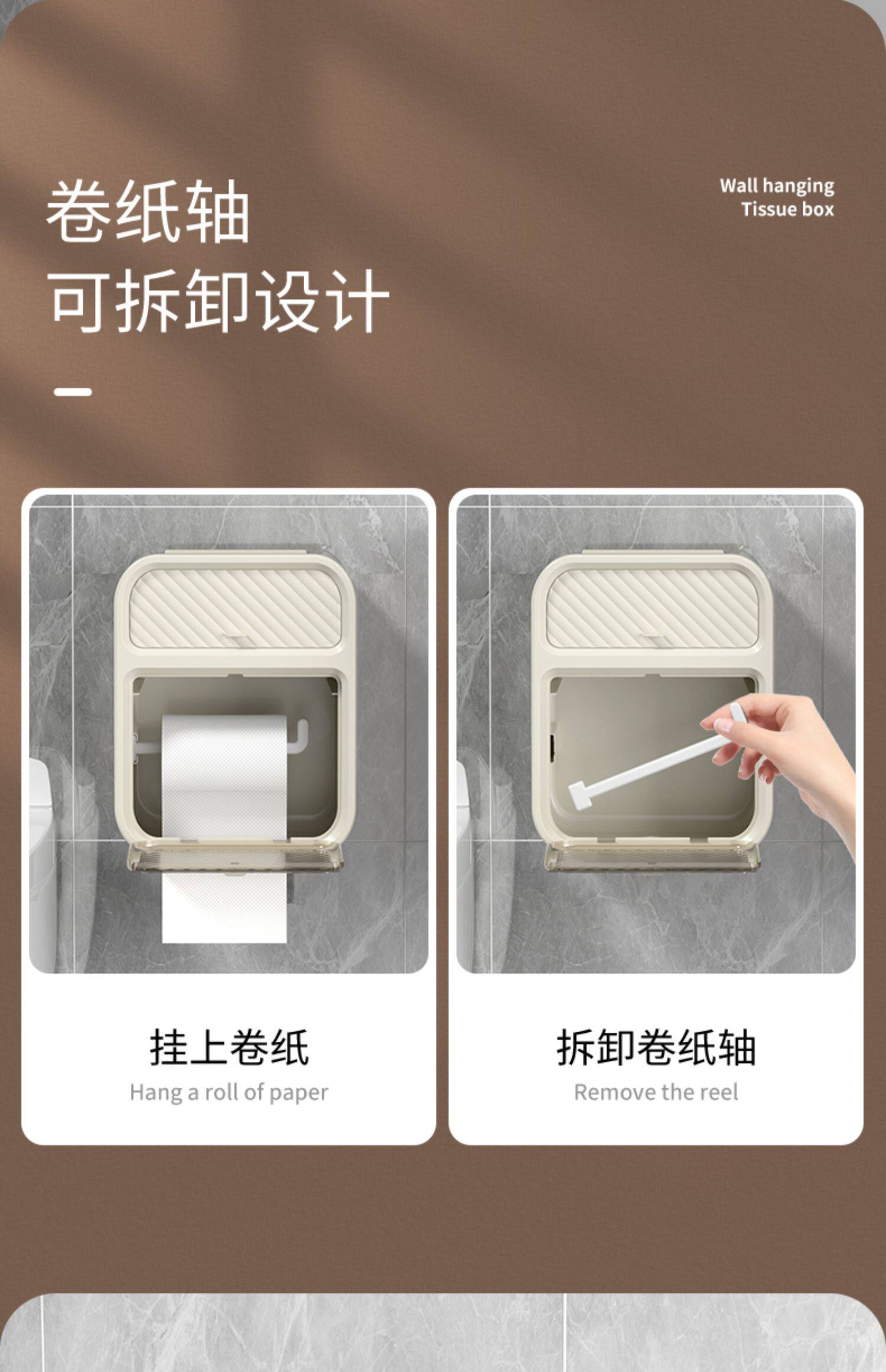 卷纸轴
可拆卸设计

Wall hanging
Tissue box

挂上卷纸
Hang a roll of paper

拆卸卷纸轴
Remove the reel