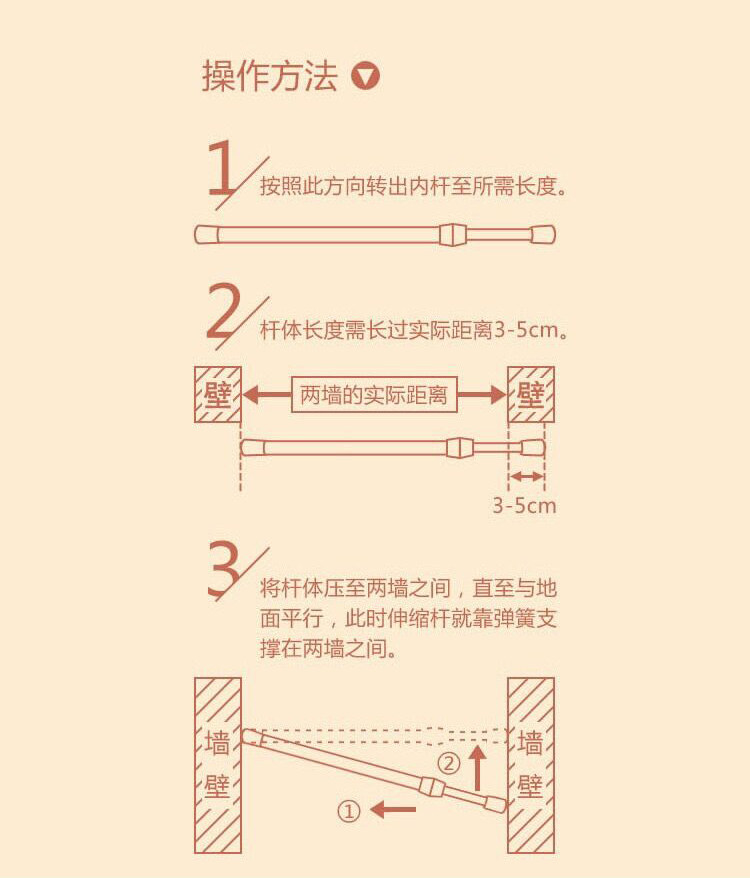 操作方法

1 按照此方向转出内杆至所需长度。

2 杆体长度需长过实际距离3-5cm。

壁 两墙的实际距离 壁

3-5cm

3 将杆体压至两墙之间，直至与地面平行，此时伸缩杆就靠弹簧支撑在两墙之间。

墙壁

② 

①

墙壁