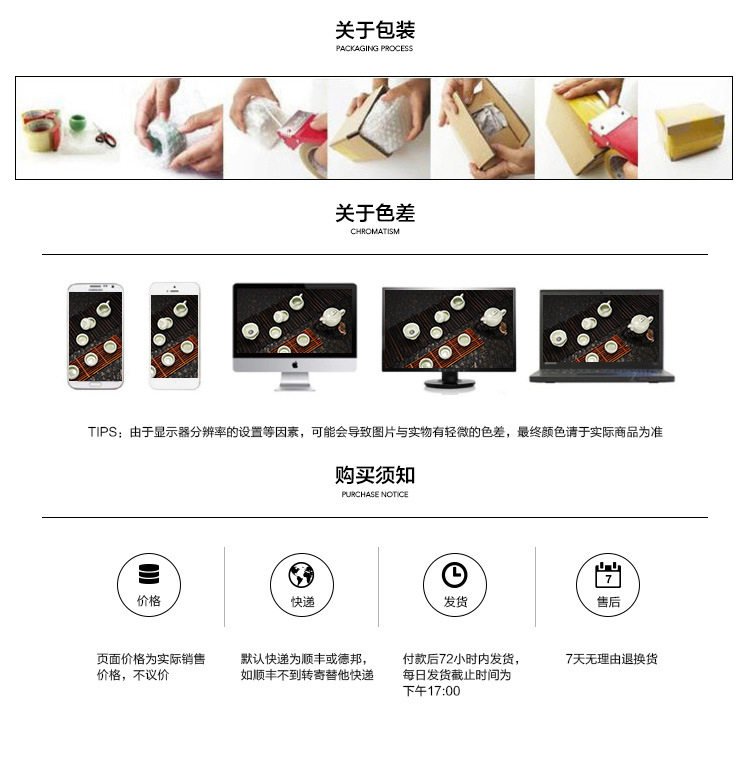 关于包装
PACKAGING PROCESS

关于色差
CHROMATISM

TIPS：由于显示器分辨率的设置等因素，可能会导致图片与实物有轻微的色差，最终颜色请于实际商品为准

购买须知
PURCHASE NOTICE

价格

快递

发货

7
售后

页面价格为实际销售价格，不议价

默认快递为顺丰或德邦，如顺丰不到转寄替他快递

付款后72小时内发货，每日发货截止时间为下午17:00

7天无理由退换货