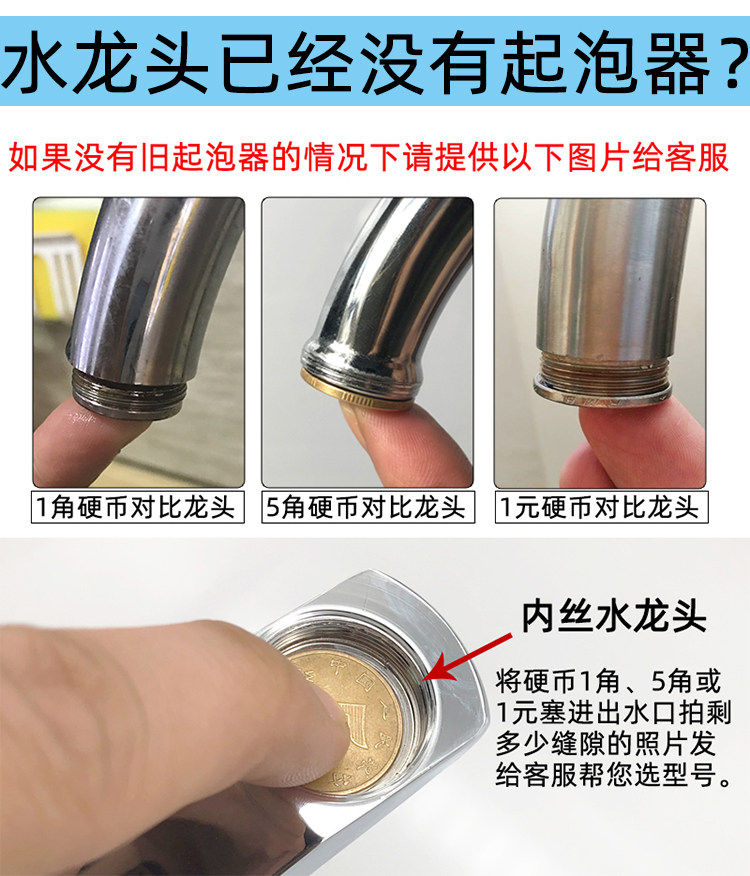 水龙头已经没有起泡器？

如果没有旧起泡器的情况下请提供以下图片给客服

1角硬币对比龙头

5角硬币对比龙头

1元硬币对比龙头

内丝水龙头

将硬币1角、5角或1元塞进出水口拍剩多少缝隙的照片发给客服帮您选型号。