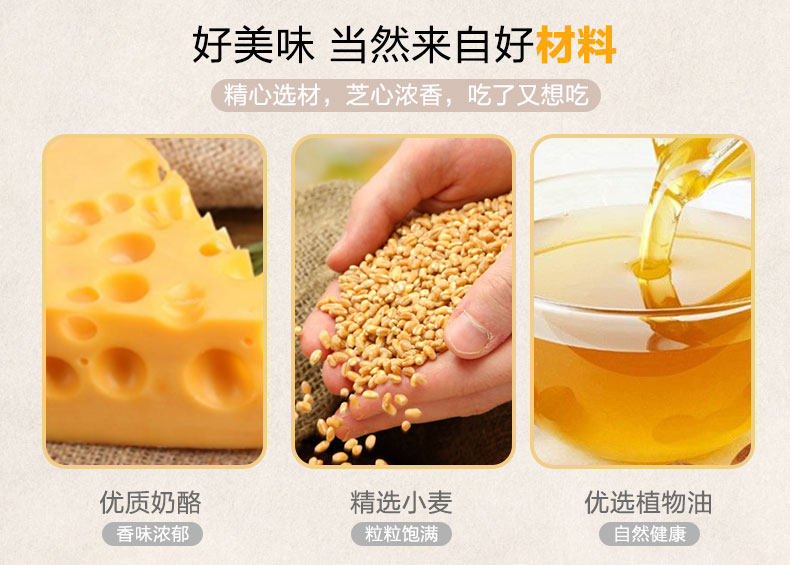 好美味 当然来自好材料

精心选材，芝心浓香，吃了又想吃

优质奶酪
香味浓郁

精选小麦
粒粒饱满

优选植物油
自然健康