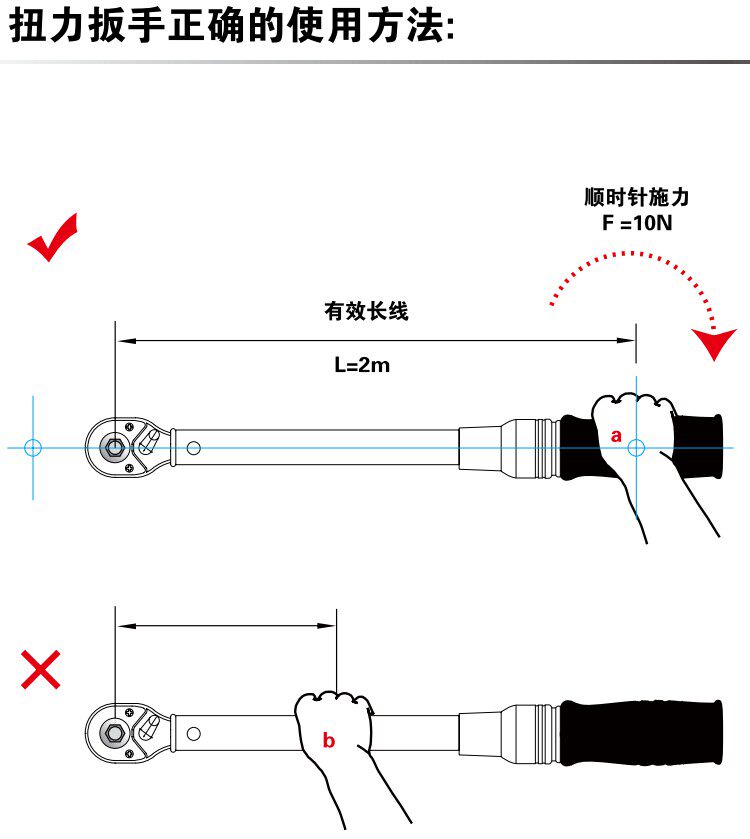 扭力扳手正确的使用方法:

顺时针施力
F =10N

有效长线

L=2m

a

b