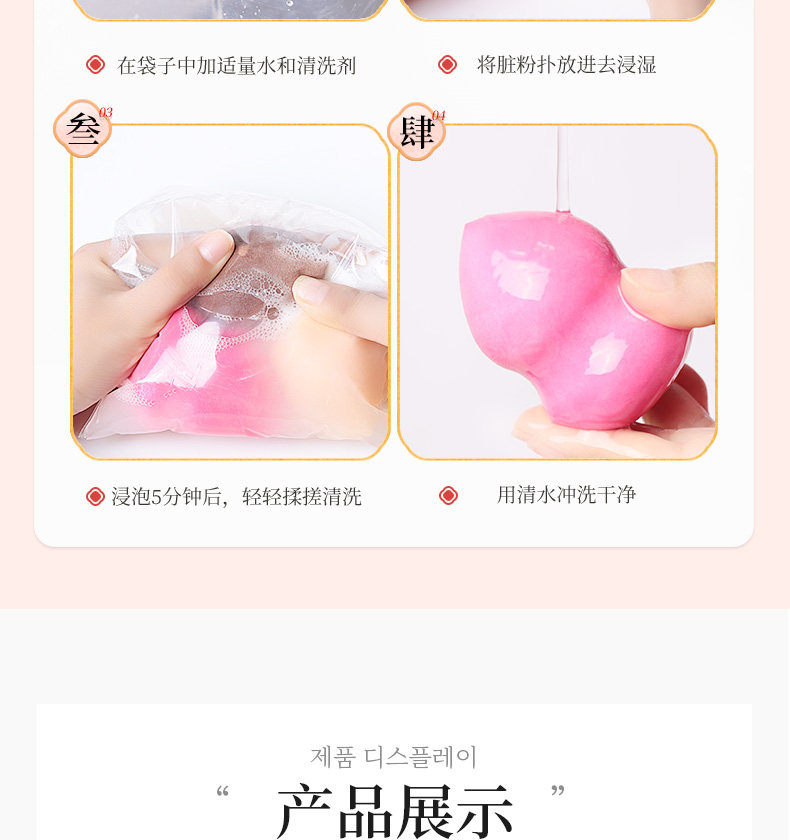 在袋子中加适量水和清洗剂

将脏粉扑放进去浸湿

叁 03

肆 04

浸泡5分钟后，轻轻揉搓清洗

用清水冲洗干净

제품 디스플레이

“ 产品展示 ”