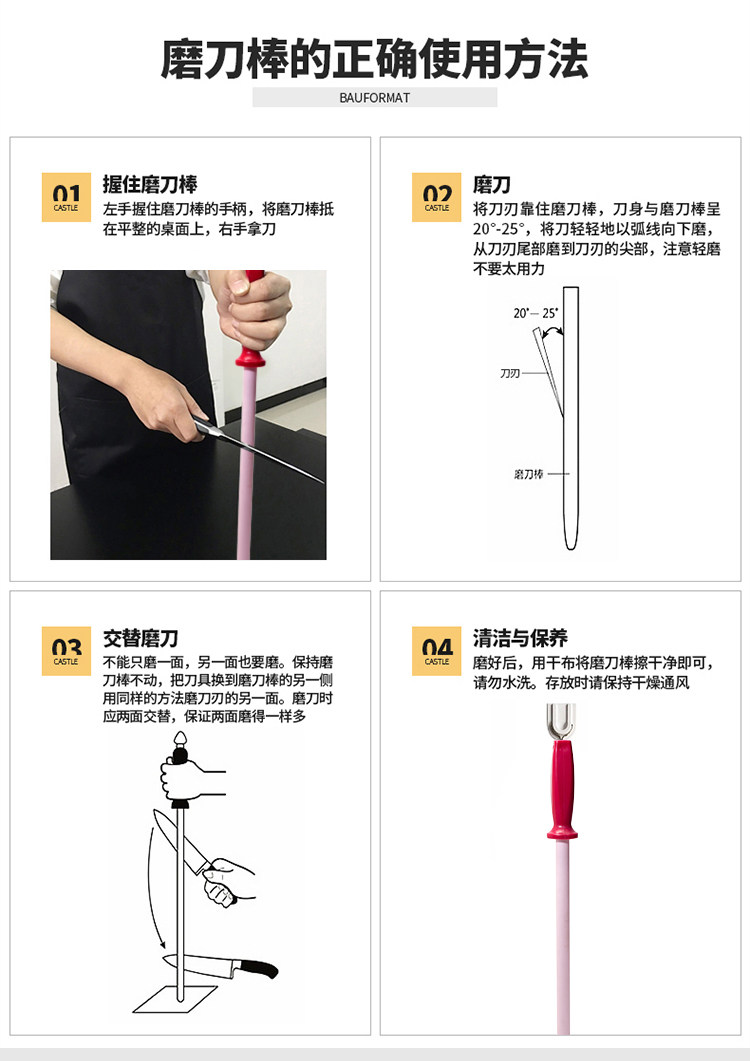 磨刀棒的正确使用方法

BAUFORMAT

01 CASTLE
握住磨刀棒
左手握住磨刀棒的手柄，将磨刀棒抵在平整的桌面上，右手拿刀

02 CASTLE
磨刀
将刀刃靠住磨刀棒，刀身与磨刀棒呈20°-25°，将刀轻轻地以弧线向下磨，从刀刃尾部磨到刀刃的尖部，注意轻磨不要太用力

20°— 25°
刀刃
磨刀棒

03 CASTLE
交替磨刀
不能只磨一面，另一面也要磨。保持磨刀棒不动，把刀具换到磨刀棒的另一侧用同样的方法磨刀刃的另一面。磨刀时应两面交替，保证两面磨得一样多

04 CASTLE
清洁与保养
磨好后，用干布将磨刀棒擦干净即可，请勿水洗。存放时请保持干燥通风