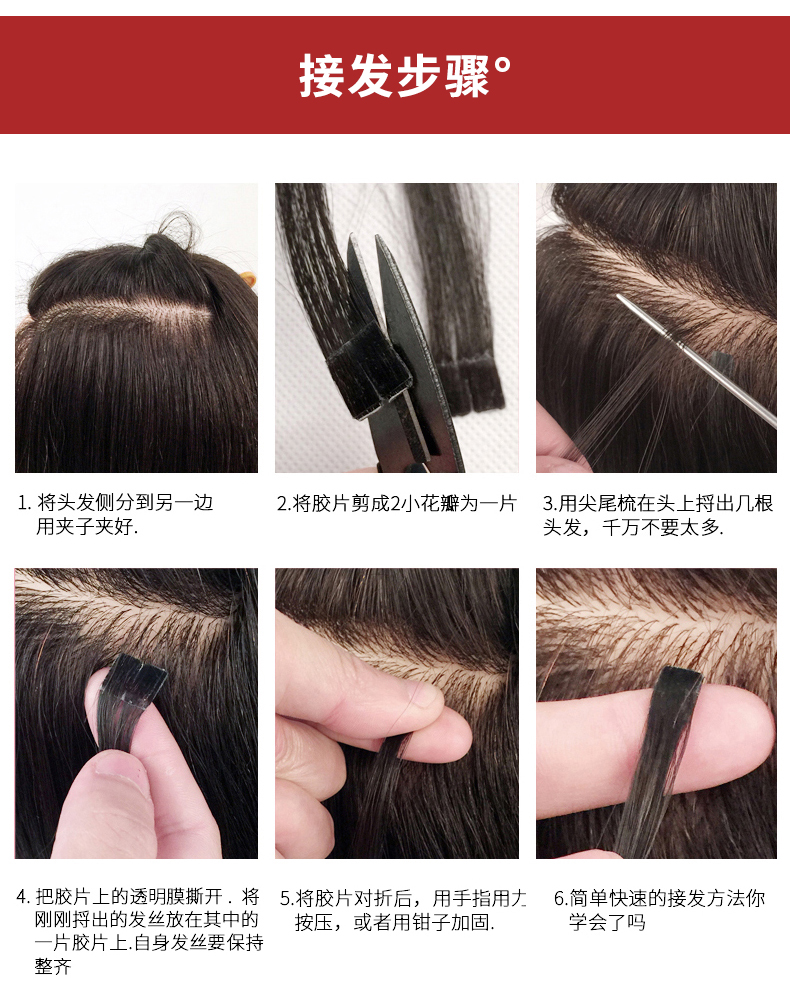 接发步骤°

1. 将头发侧分到另一边用夹子夹好.

2.将胶片剪成2小花瓣为一片

3.用尖尾梳在头上捋出几根头发，千万不要太多.

4. 把胶片上的透明膜撕开．将刚刚捋出的发丝放在其中的一片胶片上.自身发丝要保持整齐

5.将胶片对折后，用手指用力按压，或者用钳子加固.

6.简单快速的接发方法你学会了吗