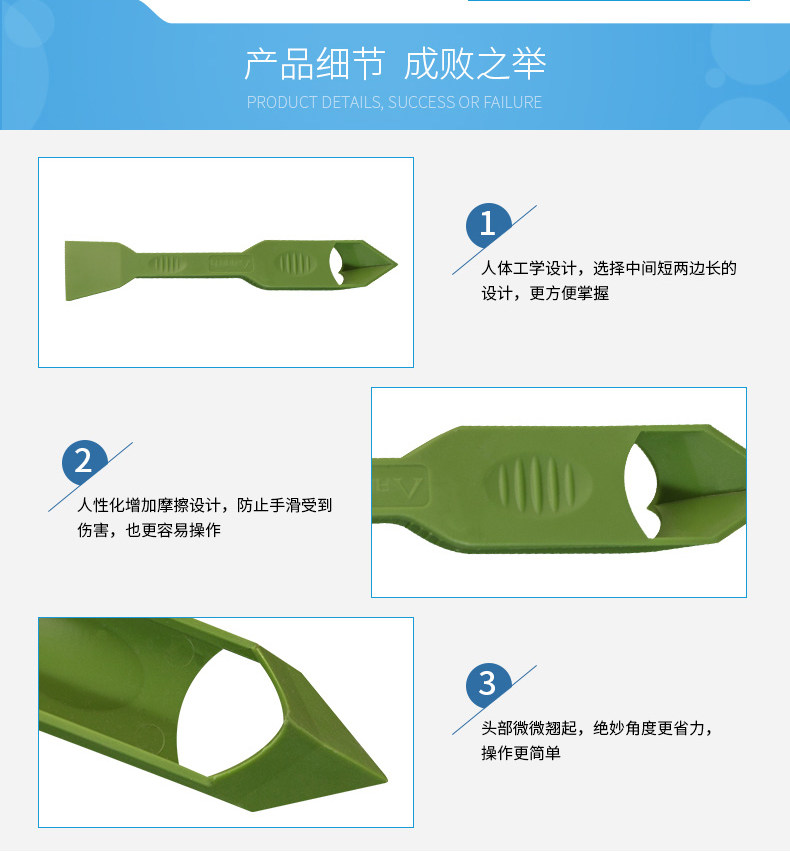 产品细节 成败之举

PRODUCT DETAILS, SUCCESS OR FAILURE

1

人体工学设计，选择中间短两边长的设计，更方便掌握

2

人性化增加摩擦设计，防止手滑受到伤害，也更容易操作

3

头部微微翘起，绝妙角度更省力，操作更简单