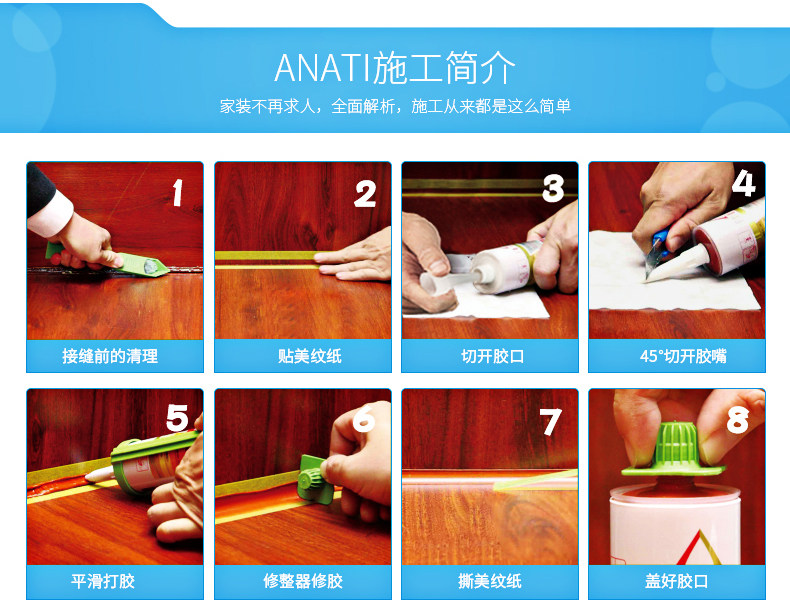 ANATI施工简介

家装不再求人，全面解析，施工从来都是这么简单

1
接缝前的清理

2
贴美纹纸

3
切开胶口

4
45°切开胶嘴

5
平滑打胶

6
修整器修胶

7
撕美纹纸

8
盖好胶口