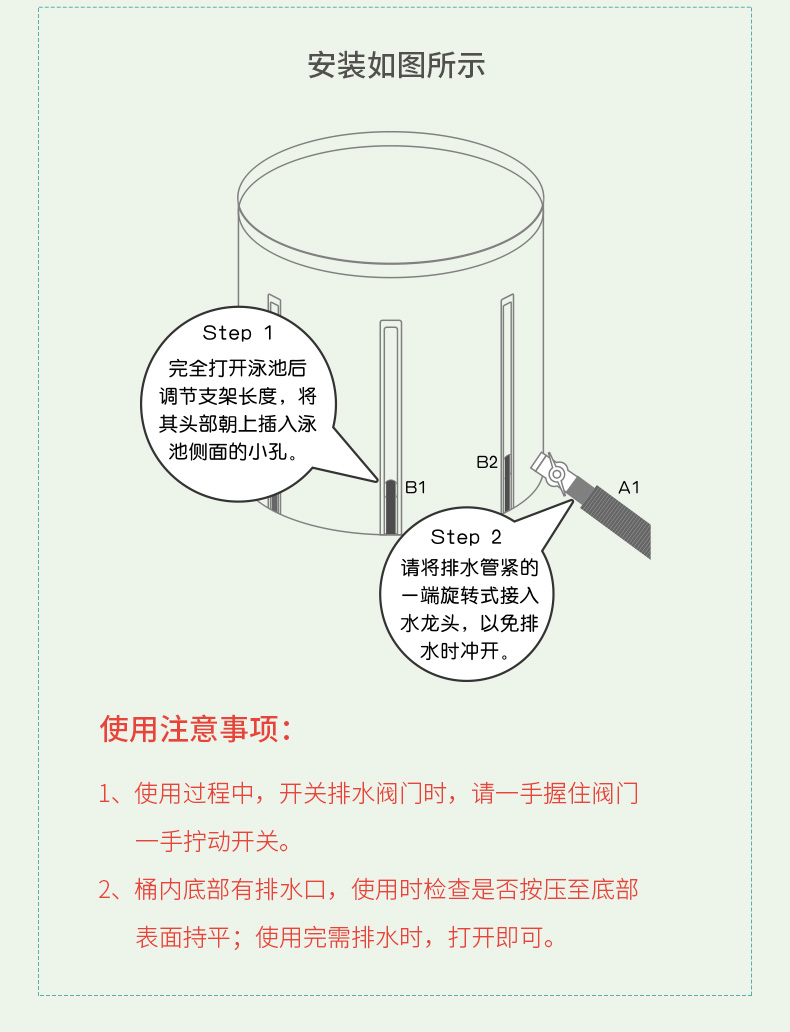 安装如图所示

Step 1
完全打开泳池后调节支架长度，将其头部朝上插入泳池侧面的小孔。

B1

B2

A1

Step 2
请将排水管紧的一端旋转式接入水龙头，以免排水时冲开。

使用注意事项：

1、使用过程中，开关排水阀门时，请一手握住阀门一手拧动开关。

2、桶内底部有排水口，使用时检查是否按压至底部表面持平；使用完需排水时，打开即可。