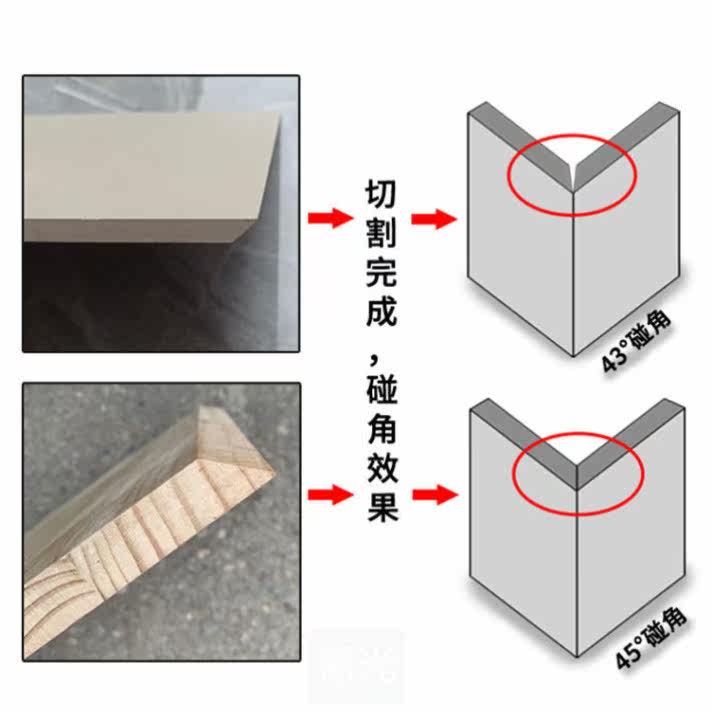 切割完成，碰角效果

43°碰角

45°碰角