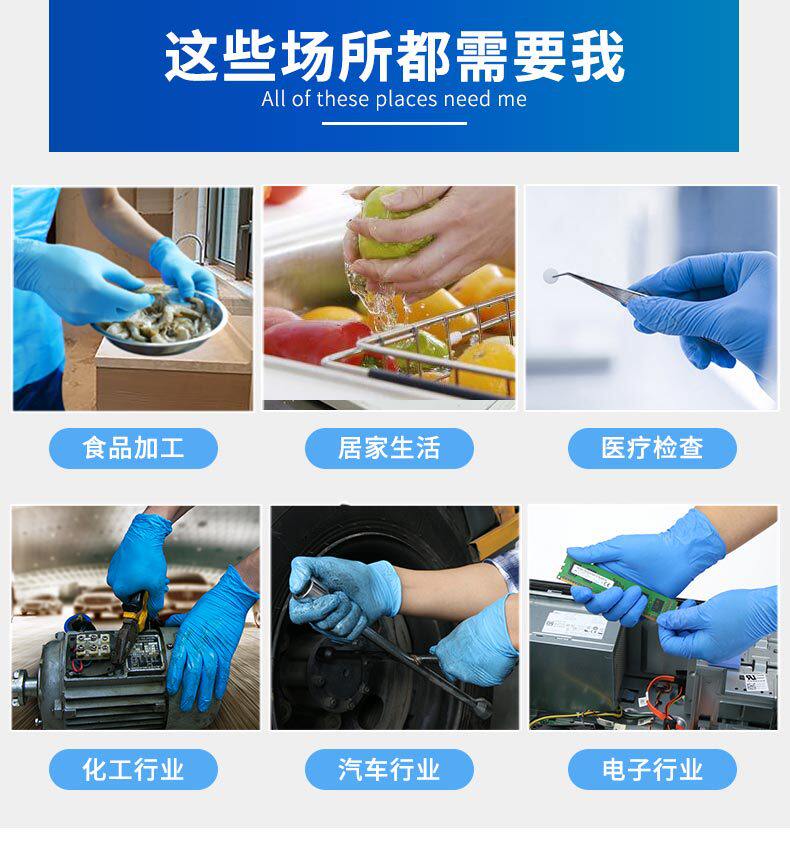 这些场所都需要我
All of these places need me

食品加工

居家生活

医疗检查

化工行业

汽车行业

电子行业