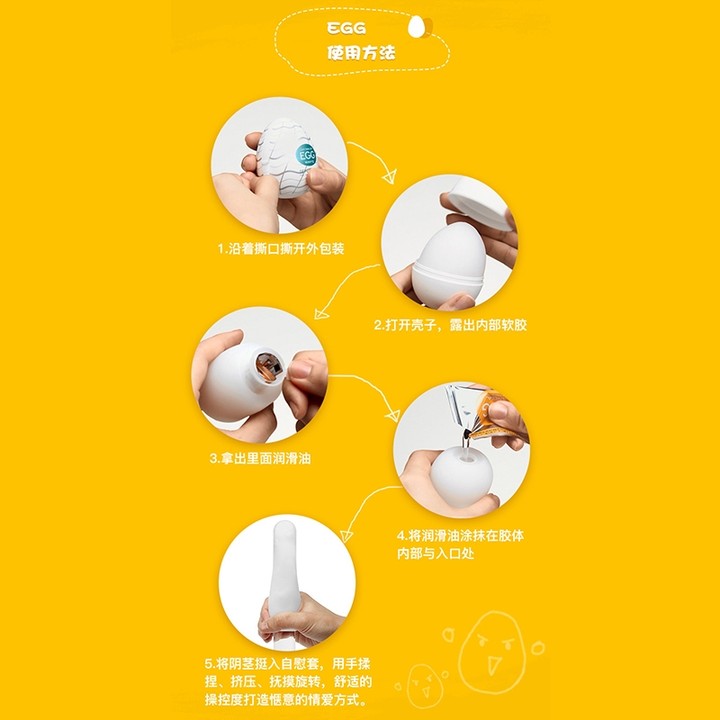 EGG
使用方法

EGG

1.沿着撕口撕开外包装

2.打开壳子，露出内部软胶

3.拿出里面润滑油

4.将润滑油涂抹在胶体内部与入口处

5.将阴茎挺入自慰套，用手揉捏、挤压、抚摸旋转，舒适的操控度打造惬意的情爱方式。