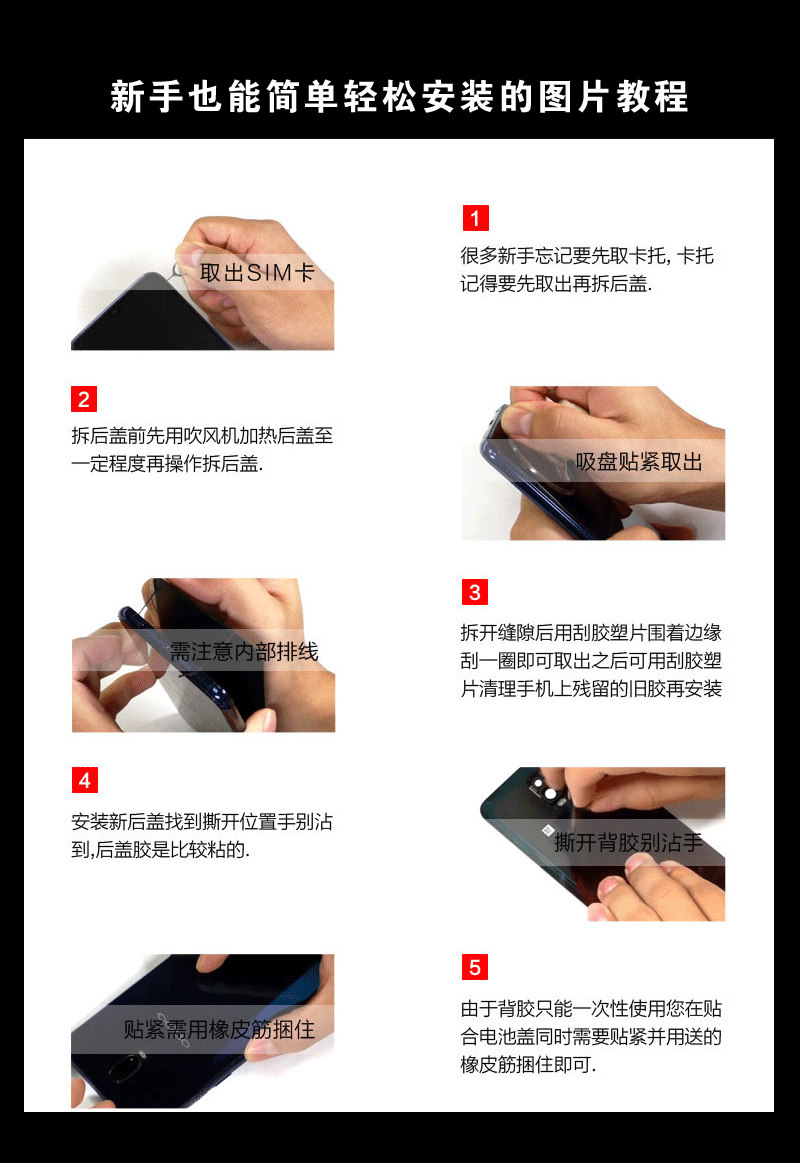 新手也能简单轻松安装的图片教程

取出SIM卡

1

很多新手忘记要先取卡托, 卡托记得要先取出再拆后盖.

2

拆后盖前先用吹风机加热后盖至一定程度再操作拆后盖.

吸盘贴紧取出

需注意内部排线

3

拆开缝隙后用刮胶塑片围着边缘刮一圈即可取出之后可用刮胶塑片清理手机上残留的旧胶再安装

4

安装新后盖找到撕开位置手别沾到,后盖胶是比较粘的.

撕开背胶别沾手

贴紧需用橡皮筋捆住

5

由于背胶只能一次性使用您在贴合电池盖同时需要贴紧并用送的橡皮筋捆住即可.