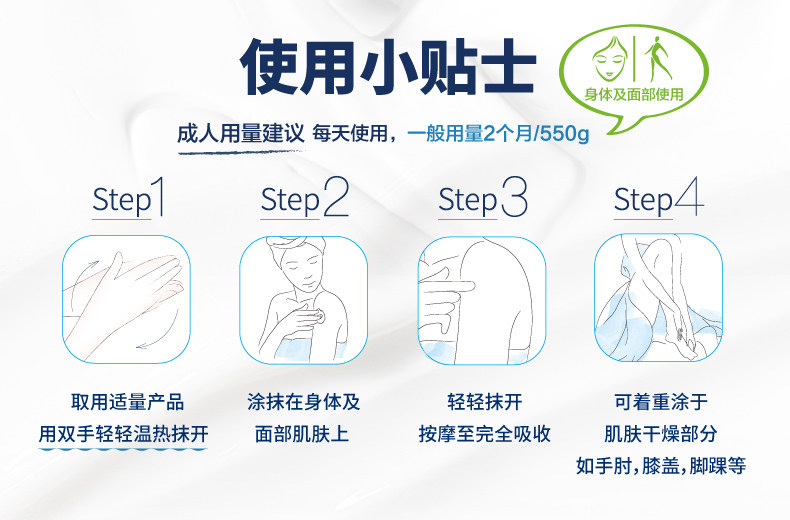 使用小贴士

身体及面部使用

成人用量建议 每天使用，一般用量2个月/550g

Step1

取用适量产品
用双手轻轻温热抹开

Step2

涂抹在身体及
面部肌肤上

Step3

轻轻抹开
按摩至完全吸收

Step4

可着重涂于
肌肤干燥部分
如手肘，膝盖，脚踝等