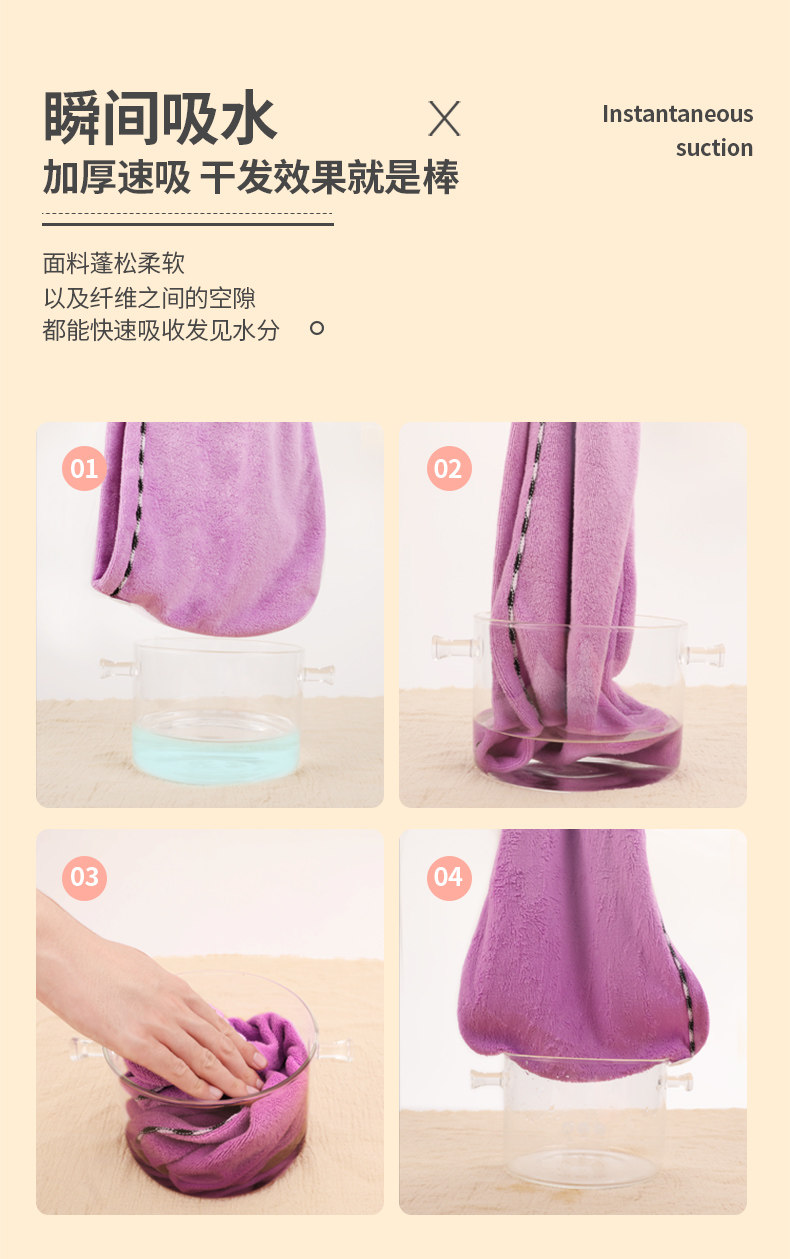 瞬间吸水

X

Instantaneous suction

加厚速吸 干发效果就是棒

面料蓬松柔软
以及纤维之间的空隙
都能快速吸收发见水分 。

01

02

03

04