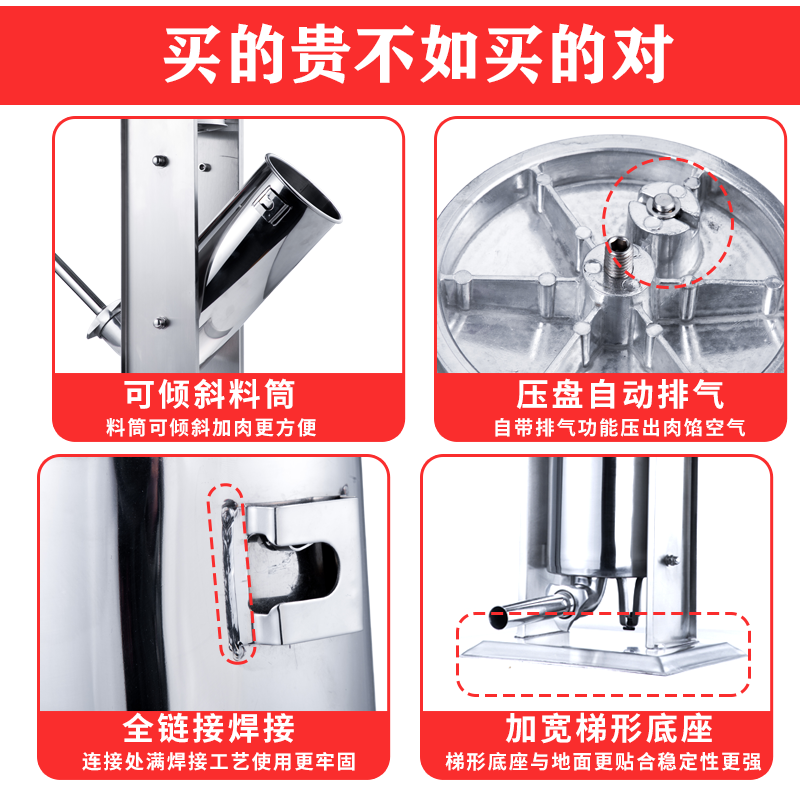 买的贵不如买的对

可倾斜料筒
料筒可倾斜加肉更方便

压盘自动排气
自带排气功能压出肉馅空气

全链接焊接
连接处满焊接工艺使用更牢固

加宽梯形底座
梯形底座与地面更贴合稳定性更强