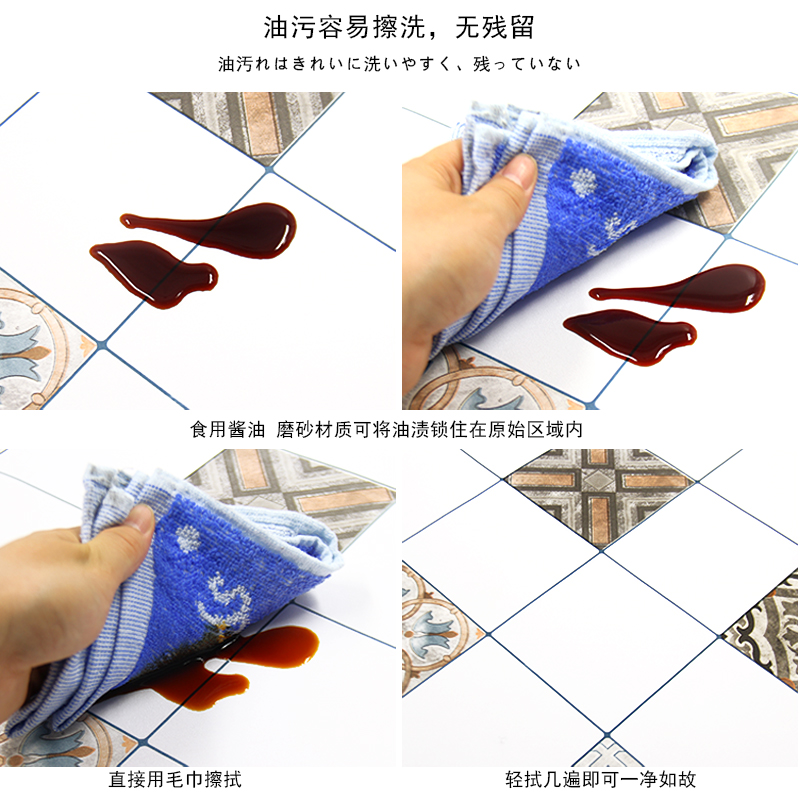 油污容易擦洗，无残留

油汚れはきれいに洗いやすく、残っていない

食用酱油 磨砂材质可将油渍锁住在原始区域内

直接用毛巾擦拭

轻拭几遍即可一净如故