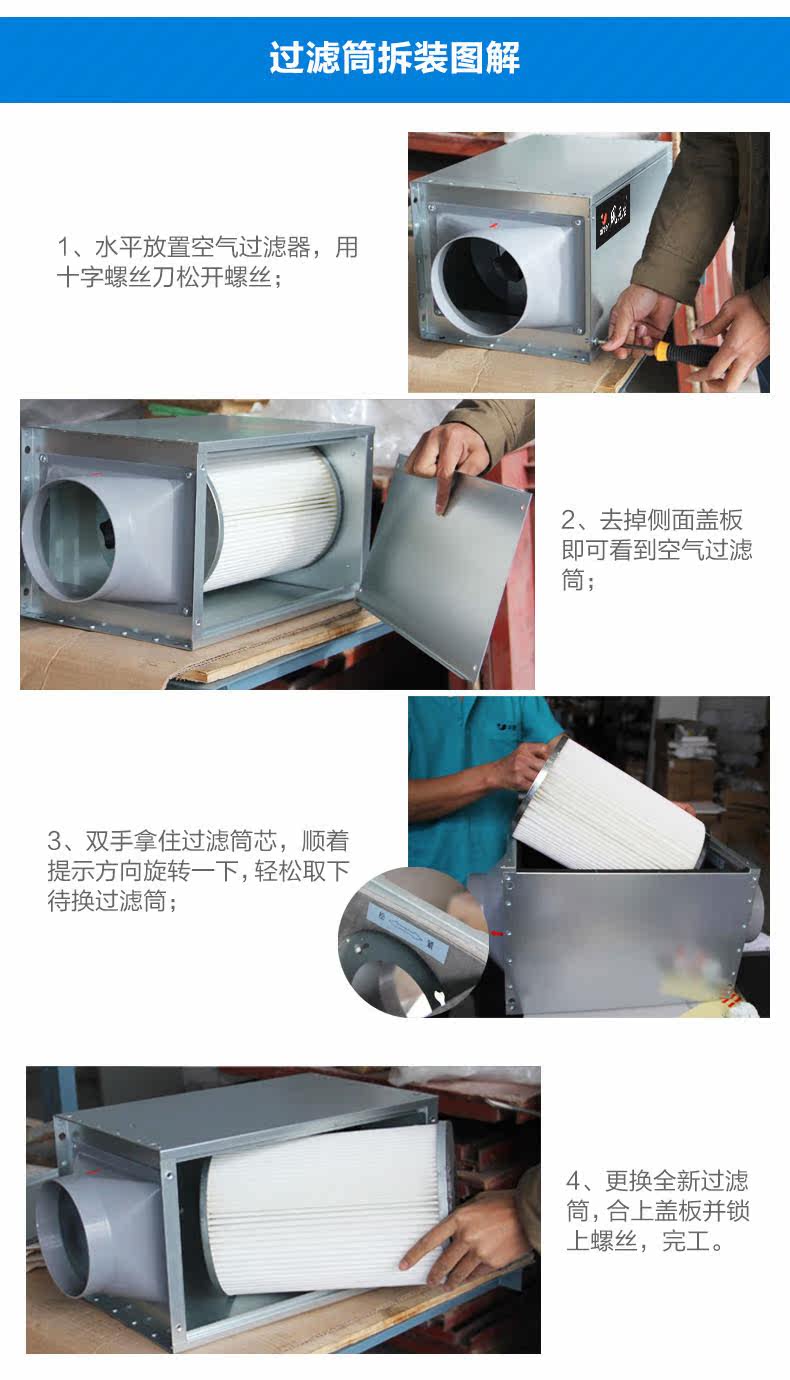 过滤筒拆装图解

1、水平放置空气过滤器，用十字螺丝刀松开螺丝；

2、去掉侧面盖板即可看到空气过滤筒；

3、双手拿住过滤筒芯，顺着提示方向旋转一下，轻松取下待换过滤筒；

4、更换全新过滤筒，合上盖板并锁上螺丝，完工。