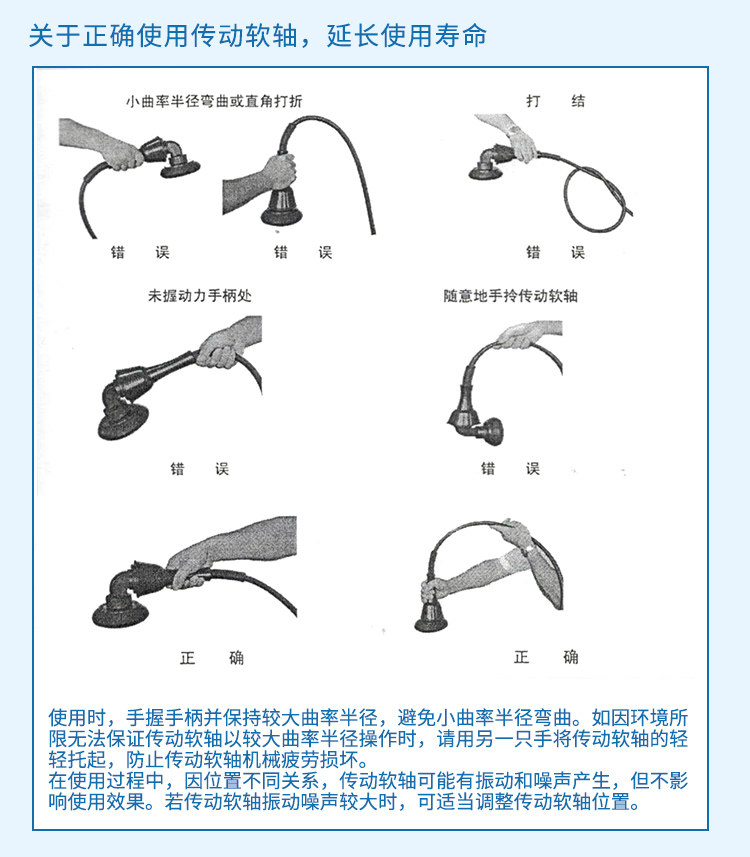 关于正确使用传动软轴，延长使用寿命

小曲率半径弯曲或直角打折

打　结

错　误

错　误

错　误

未握动力手柄处

随意地手拎传动软轴

错　误

错　误

正　确

正　确

使用时，手握手柄并保持较大曲率半径，避免小曲率半径弯曲。如因环境所限无法保证传动软轴以较大曲率半径操作时，请用另一只手将传动软轴的轻轻托起，防止传动软轴机械疲劳损坏。
在使用过程中，因位置不同关系，传动软轴可能有振动和噪声产生，但不影响使用效果。若传动软轴振动噪声较大时，可适当调整传动软轴位置。