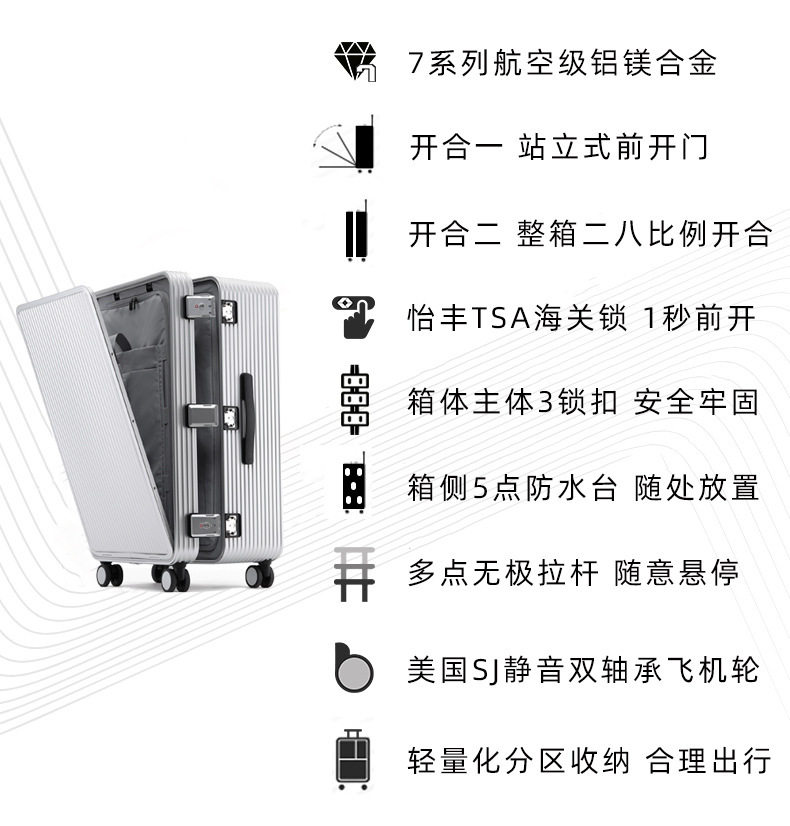 7系列航空级铝镁合金

开合一 站立式前开门

开合二 整箱二八比例开合

怡丰TSA海关锁 1秒前开

箱体主体3锁扣 安全牢固

箱侧5点防水台 随处放置

多点无极拉杆 随意悬停

美国SJ静音双轴承飞机轮

轻量化分区收纳 合理出行