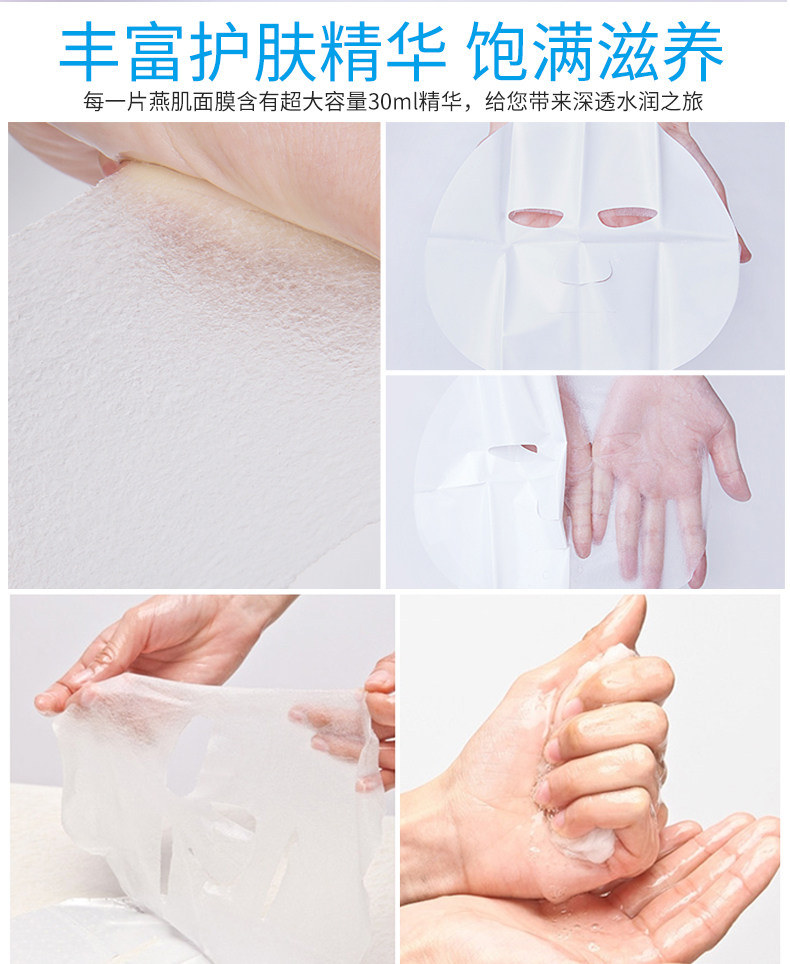 丰富护肤精华 饱满滋养

每一片燕肌面膜含有超大容量30ml精华，给您带来深透水润之旅