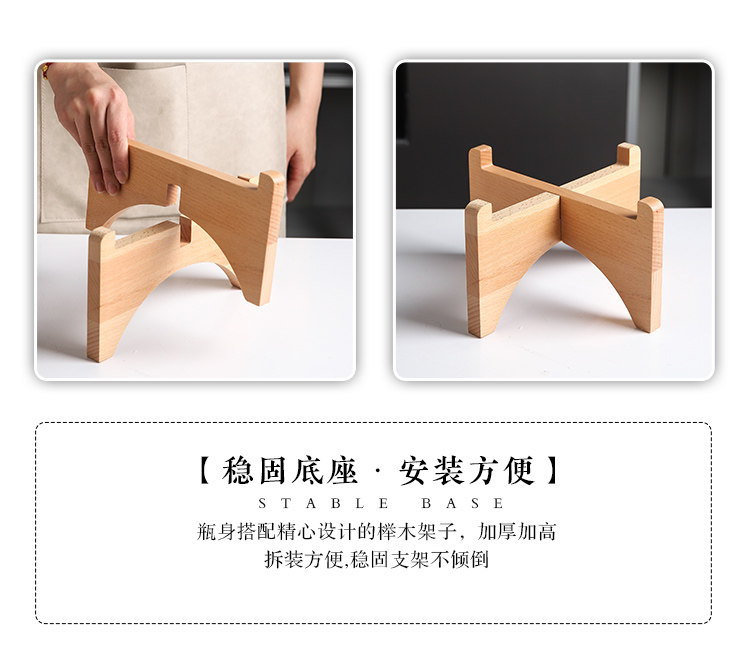 【稳固底座 · 安装方便】

STABLE BASE

瓶身搭配精心设计的榉木架子，加厚加高
拆装方便,稳固支架不倾倒