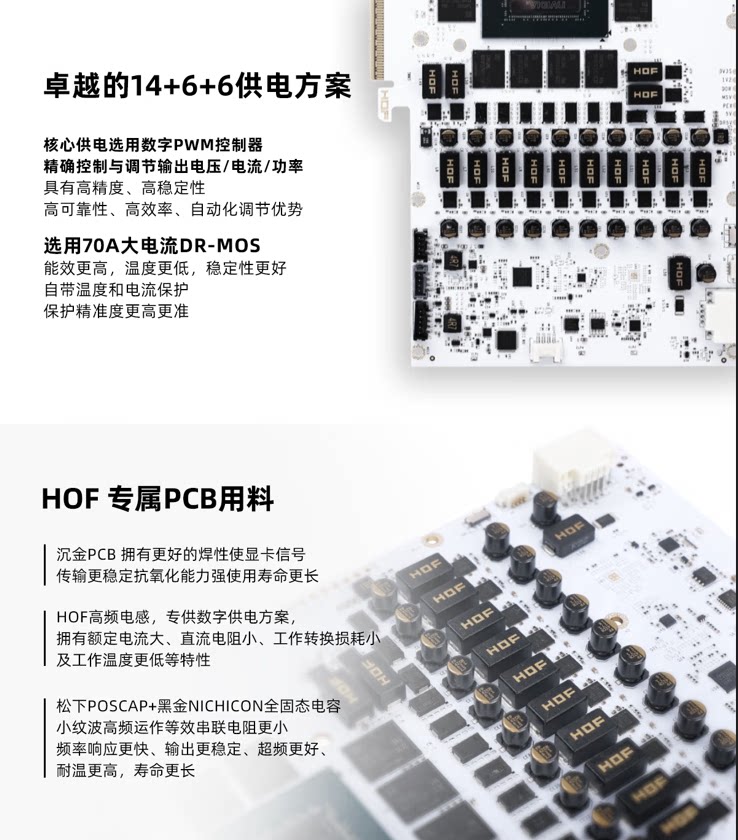 卓越的14+6+6供电方案

核心供电选用数字PWM控制器
精确控制与调节输出电压/电流/功率
具有高精度、高稳定性
高可靠性、高效率、自动化调节优势

选用70A大电流DR-MOS
能效更高，温度更低，稳定性更好
自带温度和电流保护
保护精准度更高更准

HOF 专属PCB用料

沉金PCB 拥有更好的焊性使显卡信号
传输更稳定抗氧化能力强使用寿命更长

HOF高频电感，专供数字供电方案，
拥有额定电流大、直流电阻小、工作转换损耗小
及工作温度更低等特性

松下POSCAP+黑金NICHICON全固态电容
小纹波高频运作等效串联电阻更小
频率响应更快、输出更稳定、超频更好、
耐温更高，寿命更长