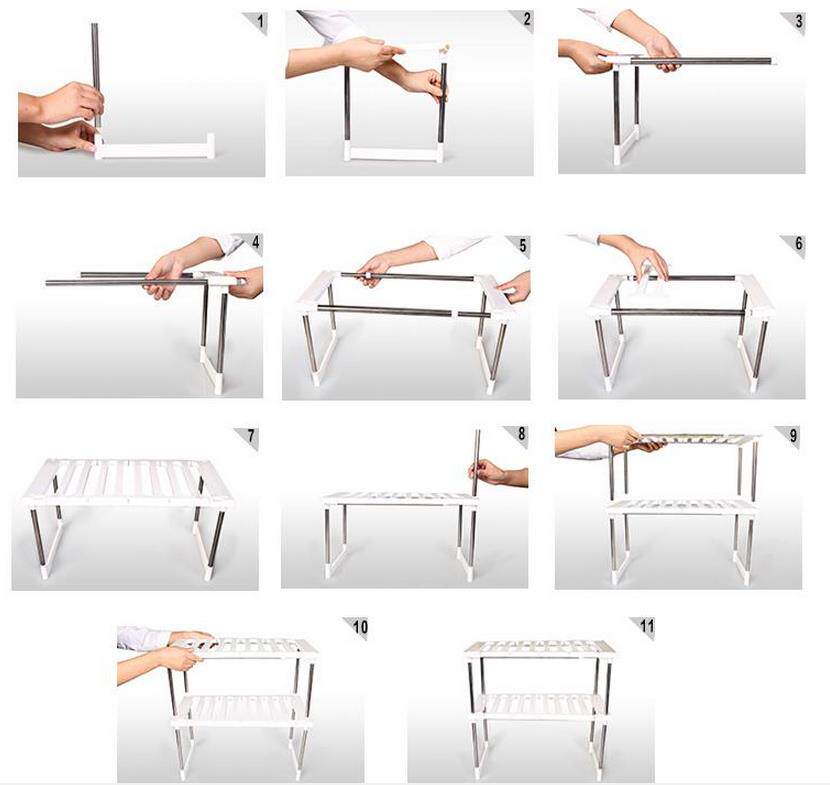 1

2

3

4

5

6

7

8

9

10

11