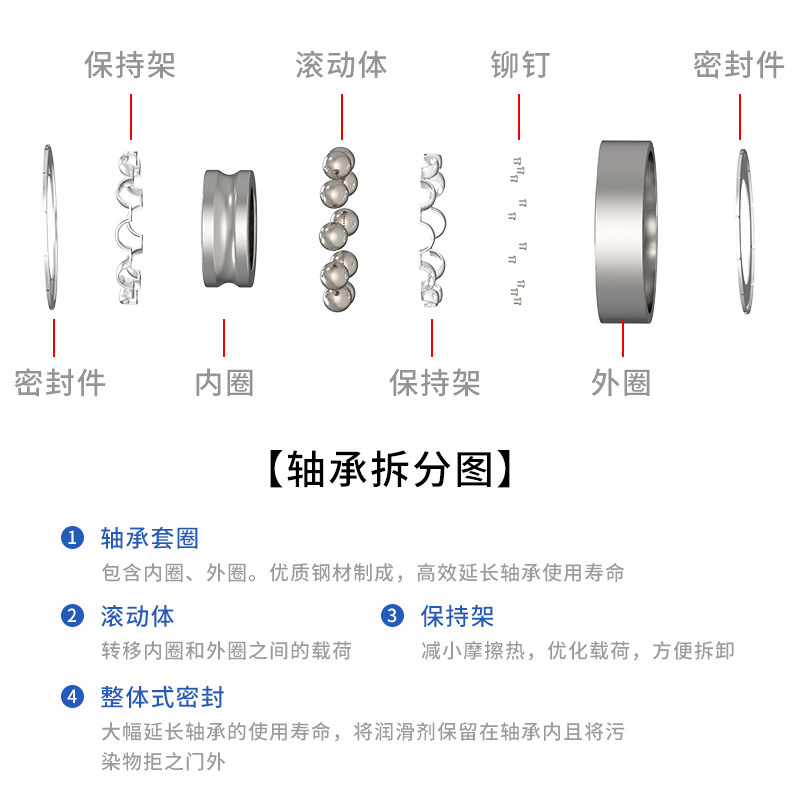 保持架
滚动体
铆钉
密封件

密封件
内圈
保持架
外圈

【轴承拆分图】

1 轴承套圈
包含内圈、外圈。优质钢材制成，高效延长轴承使用寿命

2 滚动体
转移内圈和外圈之间的载荷

3 保持架
减小摩擦热，优化载荷，方便拆卸

4 整体式密封
大幅延长轴承的使用寿命，将润滑剂保留在轴承内且将污染物拒之门外